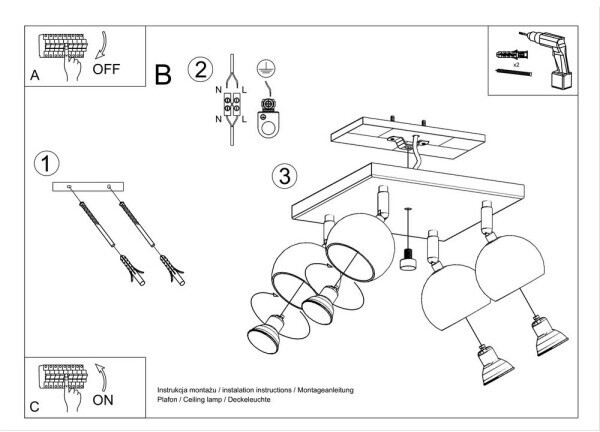 A
OFF

B

2

N L
N L

x2

1

3

C
ON

Instrukcja montażu / instalation instructions / Montageanleitung
Plafon / Ceiling lamp / Deckeleuchte