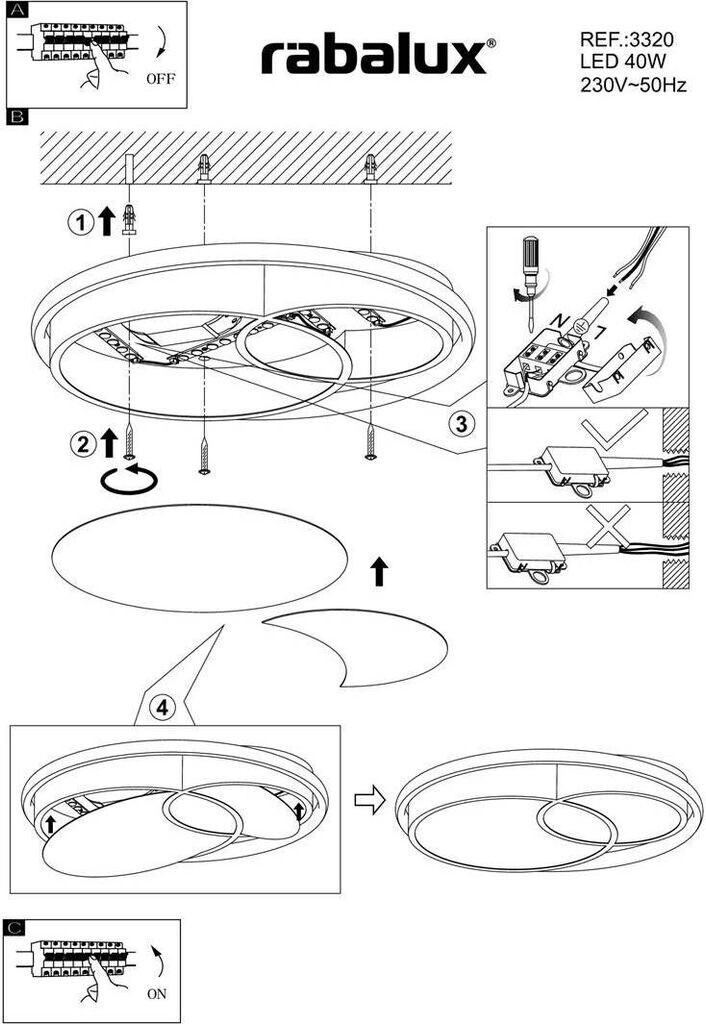 A

OFF

rabalux®

REF.:3320
LED 40W
230V~50Hz

B

1

2

3

N

L

4

C

ON