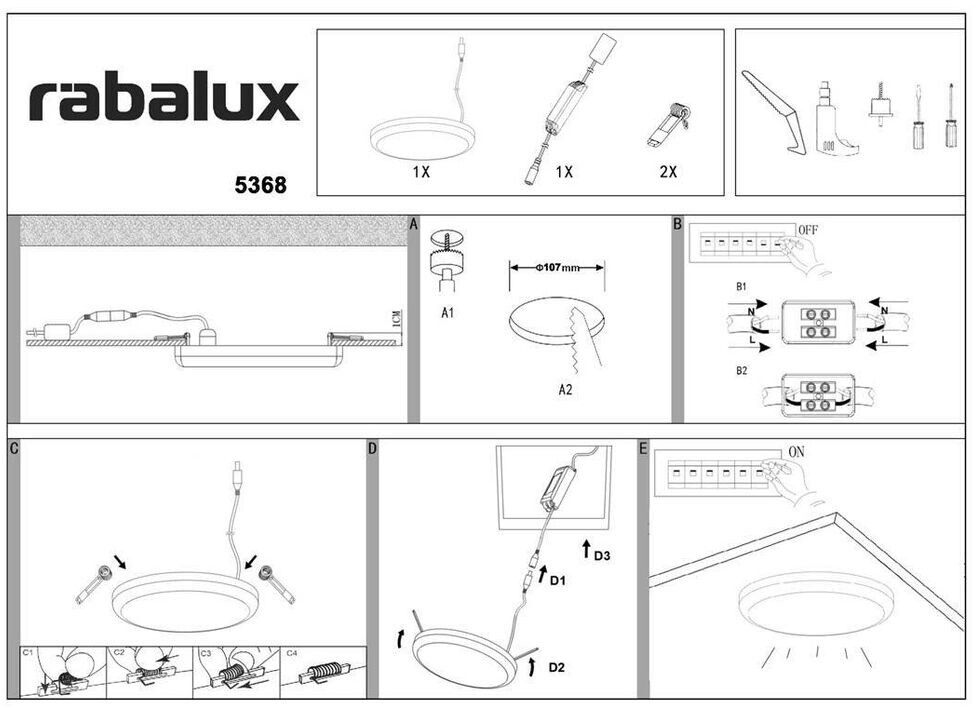 rabalux

5368

1X

1X

2X

1CM

A

A1

Φ107mm

A2

B

OFF

B1

N

L

N

L

B2

C

C1

C2

C3

C4

D

D3

D1

D2

E

ON