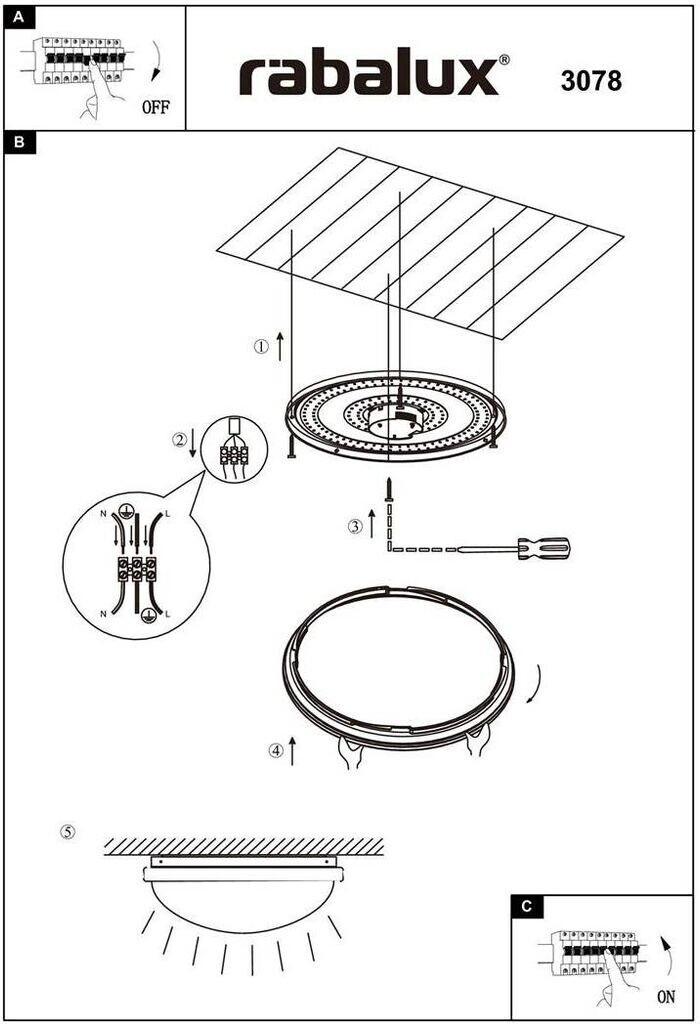 A

OFF

rabalux®

3078

B

①

②

N

L

N

L

③

④

⑤

C

ON