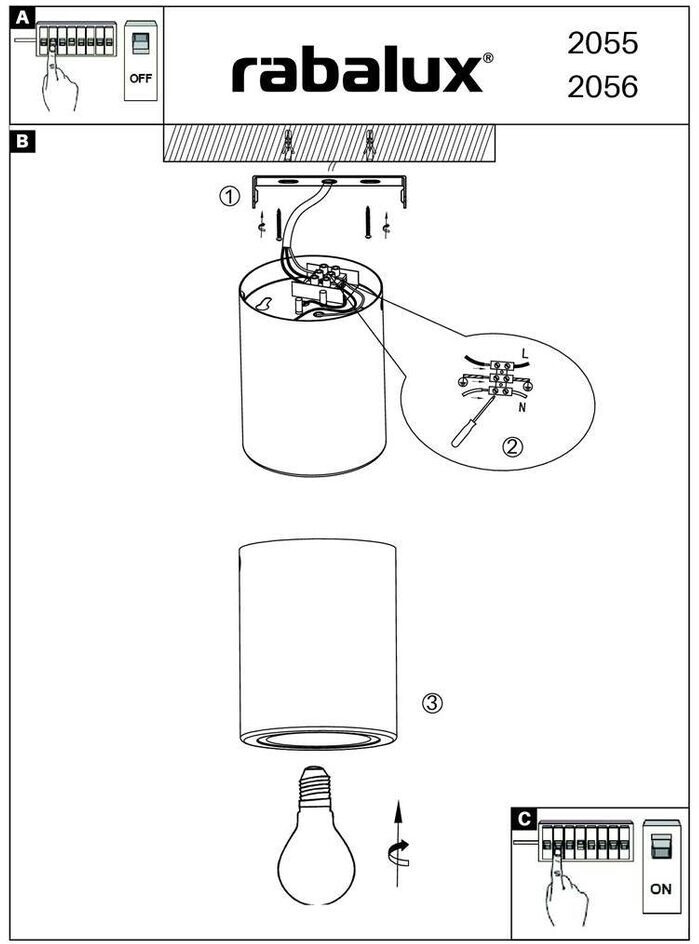 A

OFF

rabalux®

2055
2056

B

①

L

N

②

③

C

ON