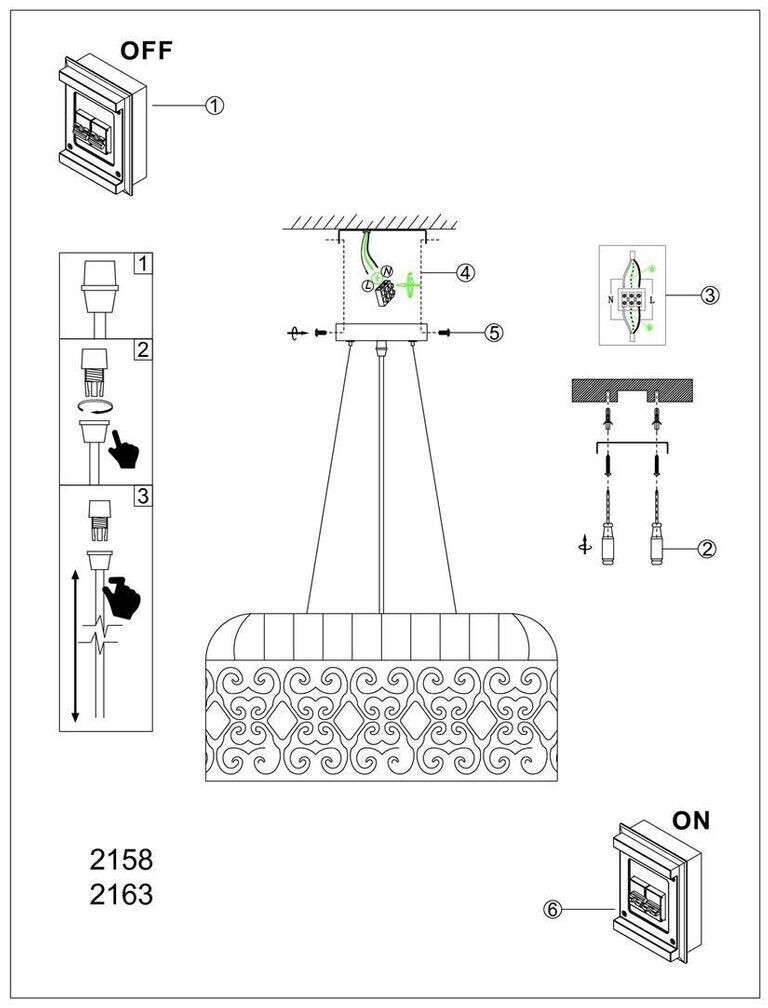 OFF

①

1

2

3

N

L

④

⑤

N

L

③

②

2158
2163

ON

⑥