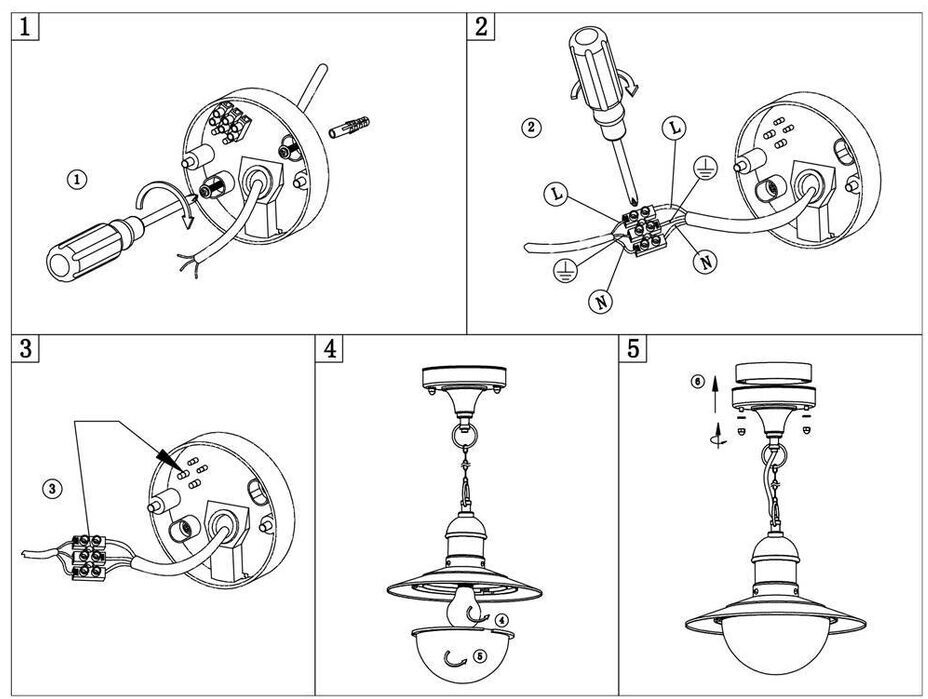 1
①
2
②
L
L
N
N
3
③
4
④
⑤
5
⑥