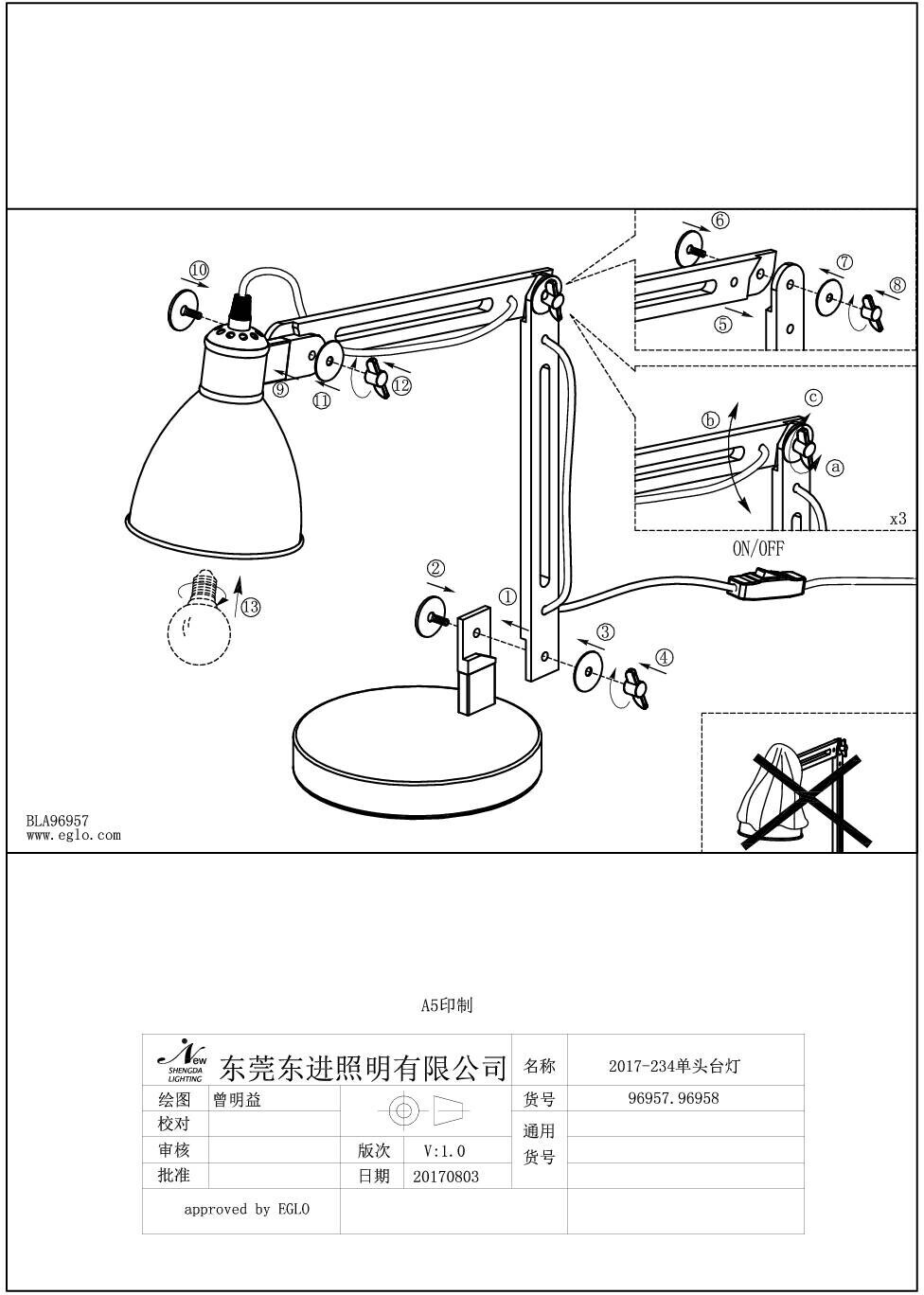 ⑩
⑨
⑪
⑫
⑬
②
①
③
④
⑥
⑦
⑧
⑤
ⓑ
ⓒ
ⓐ
x3
ON/OFF
BLA96957
www.eglo.com

A5印制

| New SHENGDA LIGHTING 东莞东进照明有限公司 | | | | 名称 | 2017-234单头台灯 |
|---|---|---|---|---|---|
| 绘图 | 曾明益 | | | 货号 | 96957.96958 |
| 校对 | | | | 通用货号 | |
| 审核 | | 版次 | V:1.0 | | |
| 批准 | | 日期 | 20170803 | | |
| approved by EGLO | | | | | |