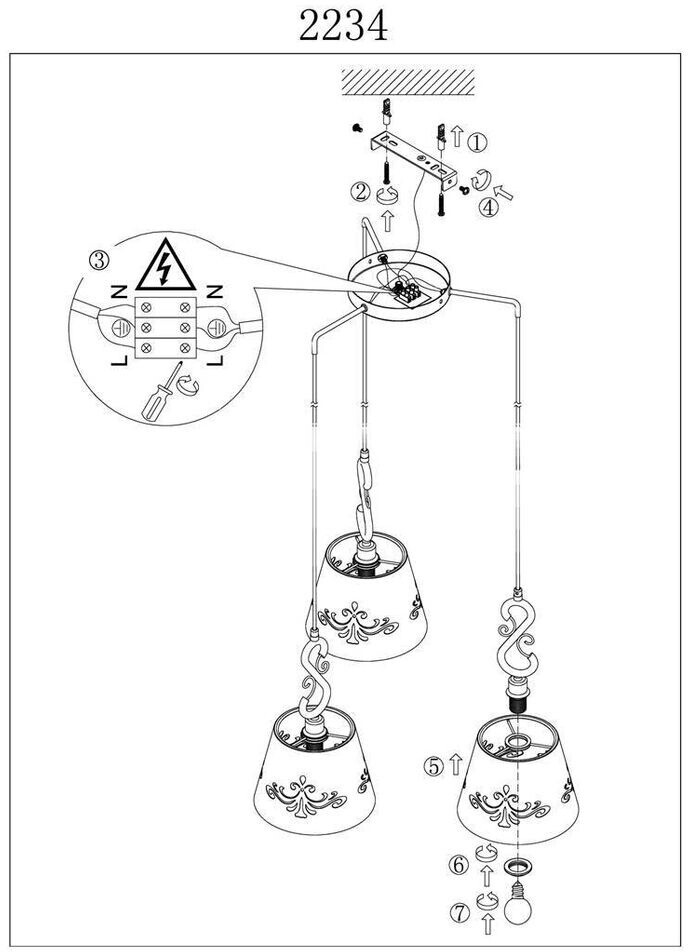 2234

①
②
④
③
N N
L L
⑤
⑥
⑦