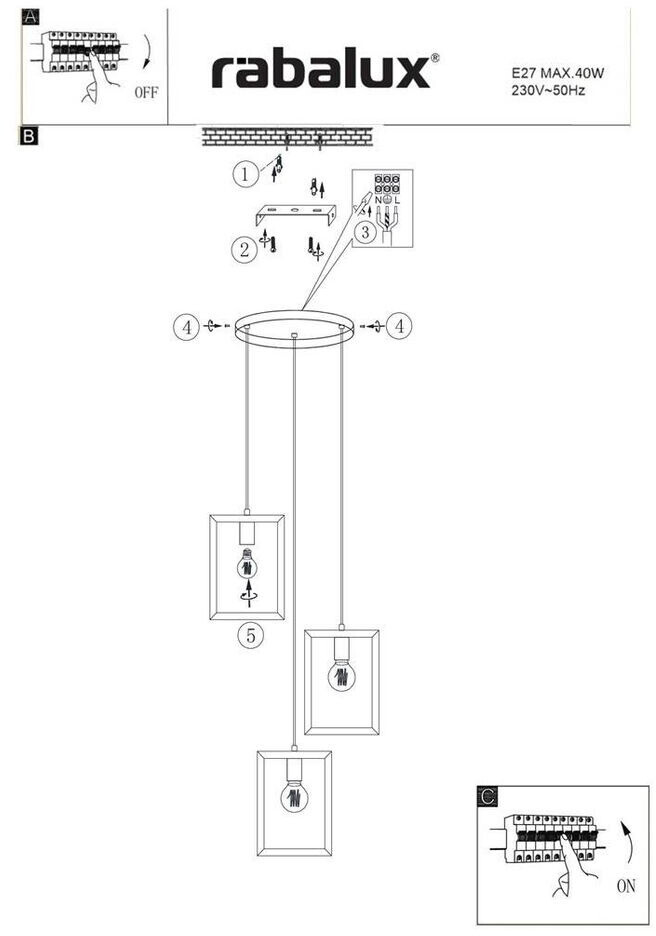 A

OFF

rabalux®

E27 MAX.40W
230V~50Hz

B

1

2

3

N L

4

4

5

C

ON