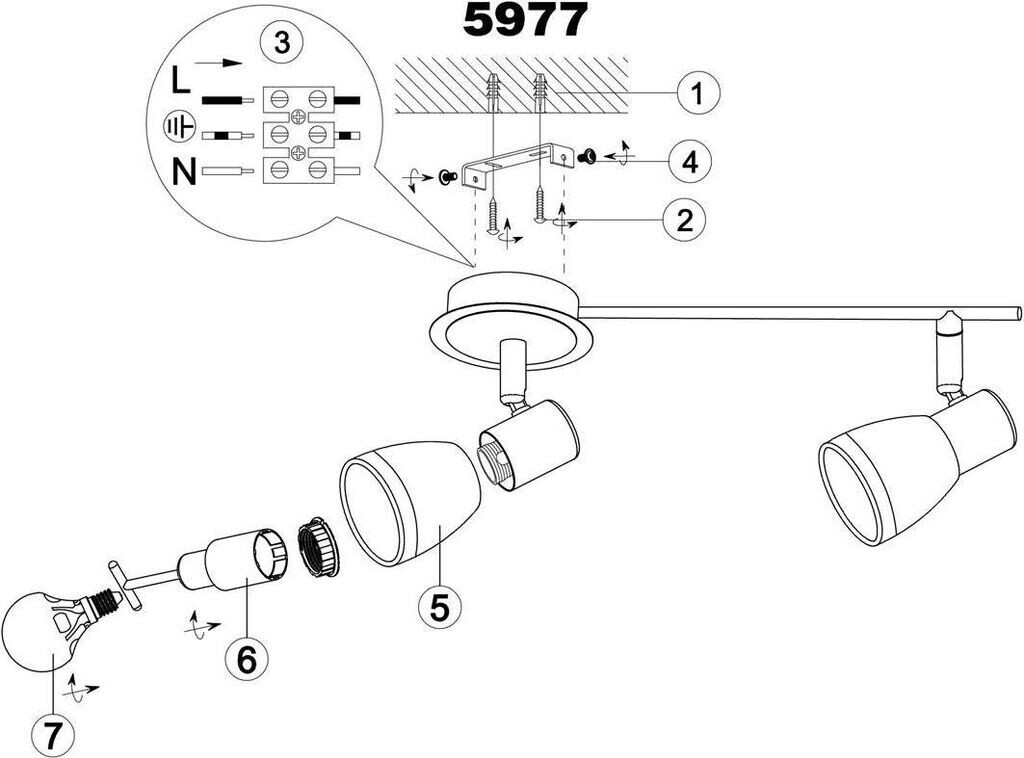 5977

3

L

N

1

4

2

5

6

7