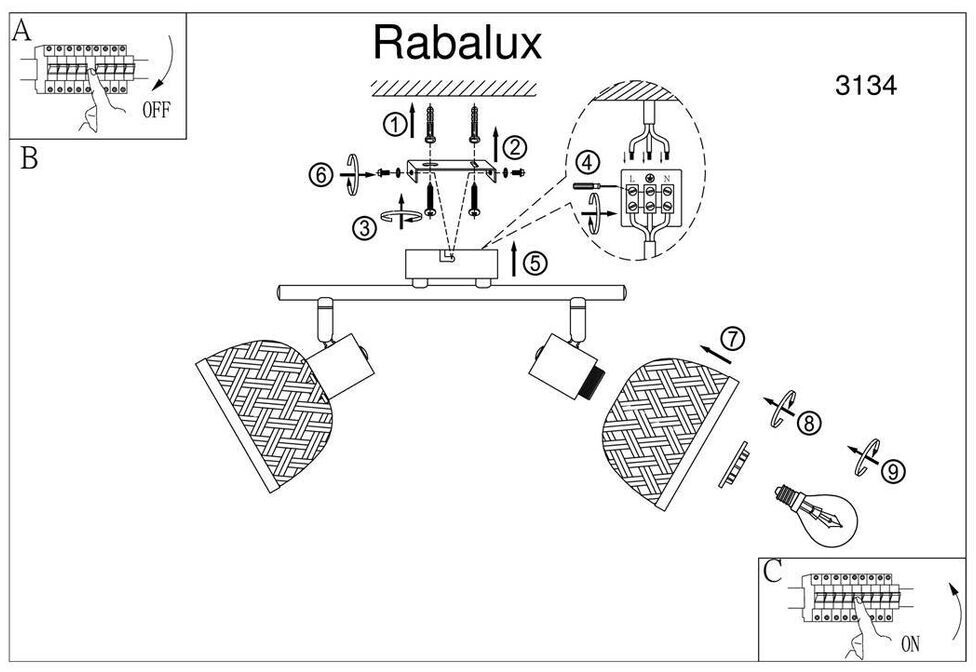 A
OFF
Rabalux
3134
B
①
②
⑥
③
④
L
N
⑤
⑦
⑧
⑨
C
ON