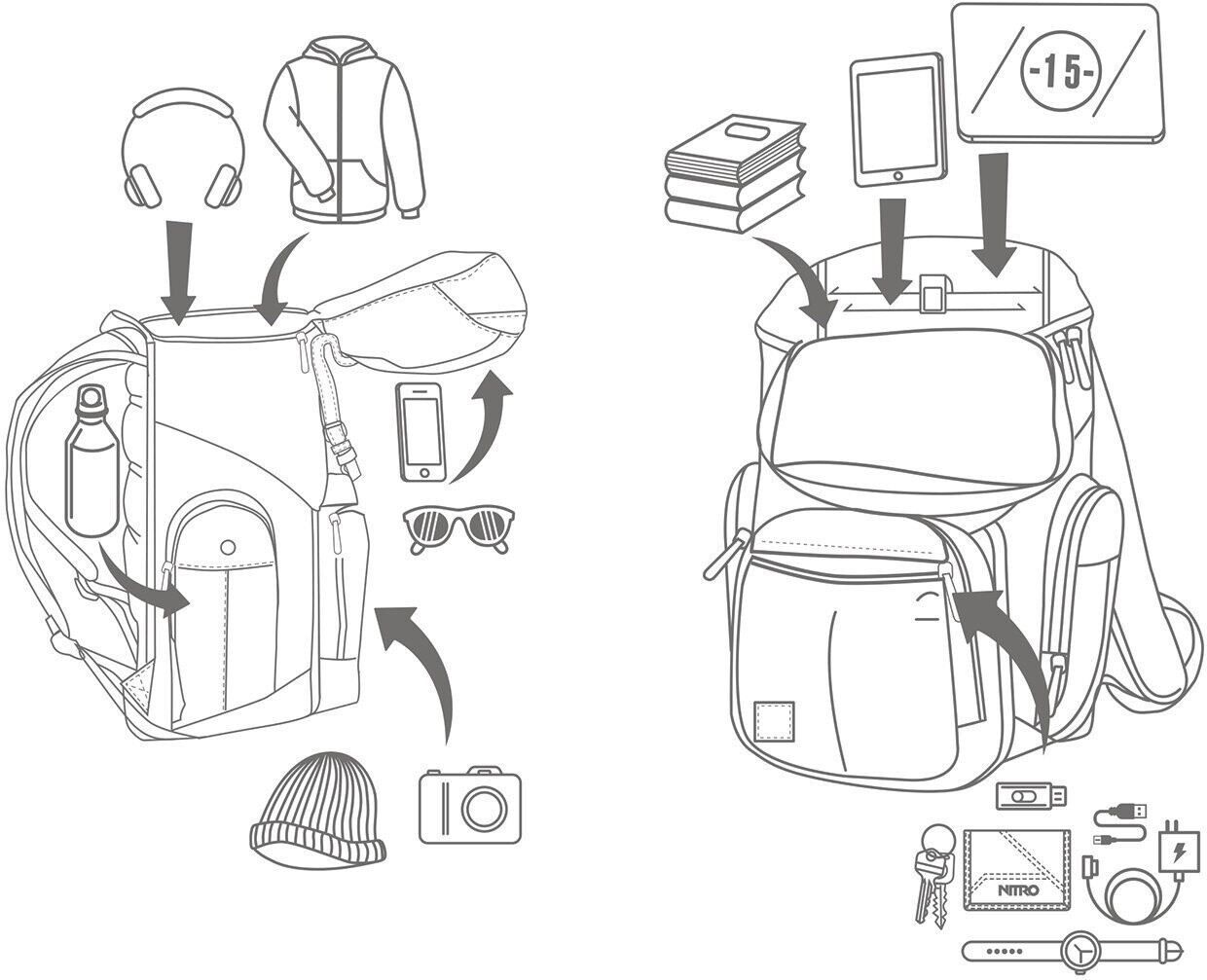 -15-

NITRO