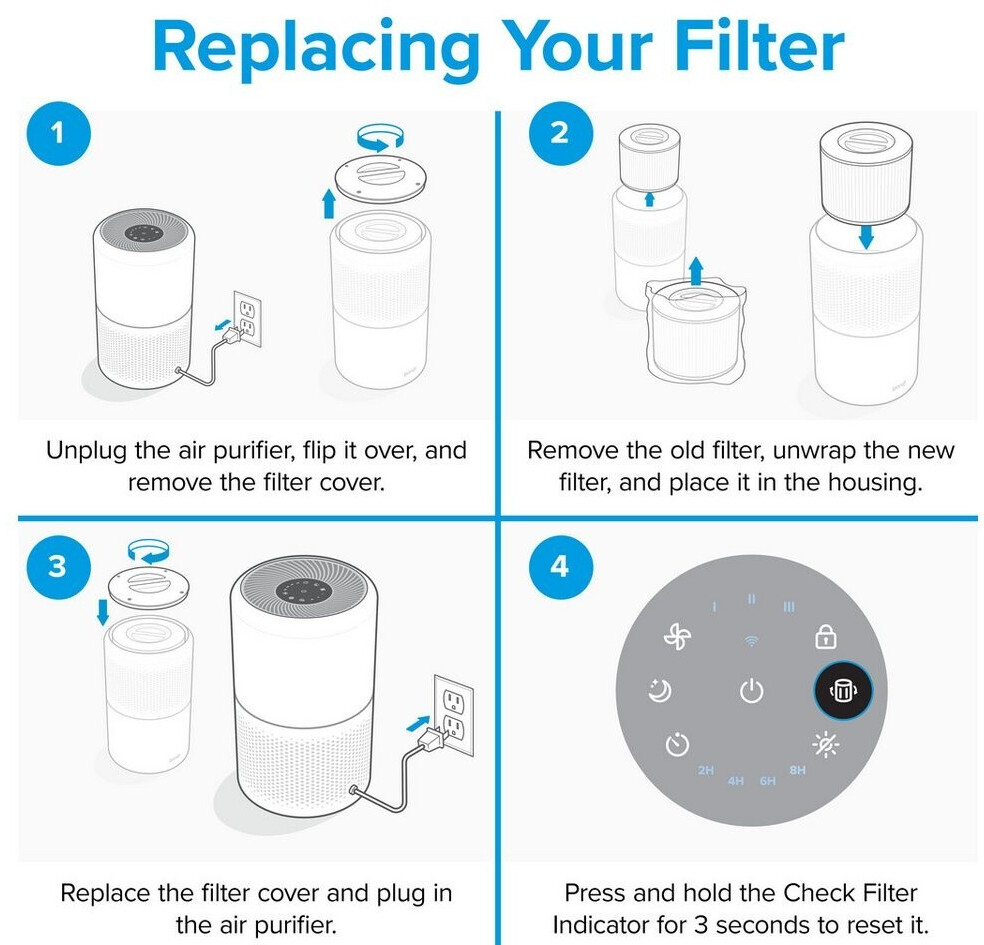 Replacing Your Filter

1

Unplug the air purifier, flip it over, and remove the filter cover.

2

Remove the old filter, unwrap the new filter, and place it in the housing.

3

Replace the filter cover and plug in the air purifier.

4

I II III

2H 4H 6H 8H

Press and hold the Check Filter Indicator for 3 seconds to reset it.