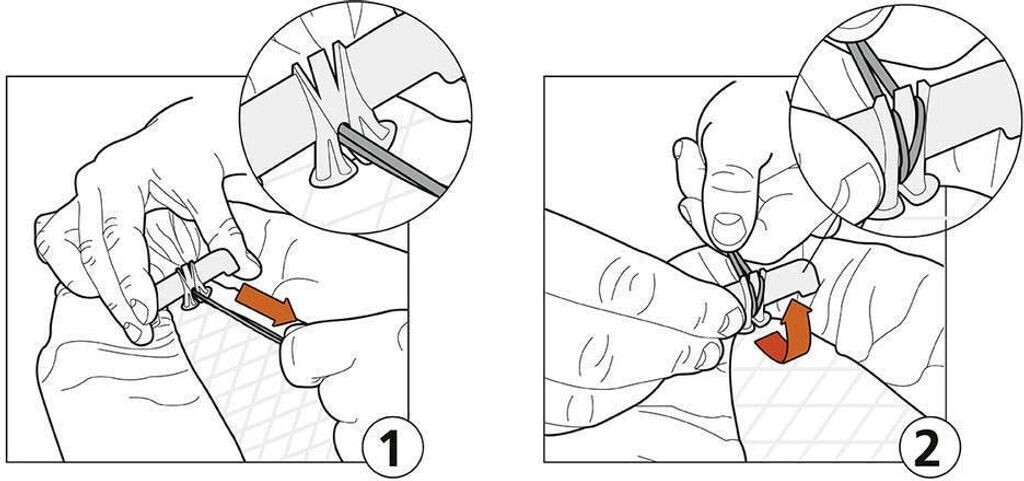 1

2