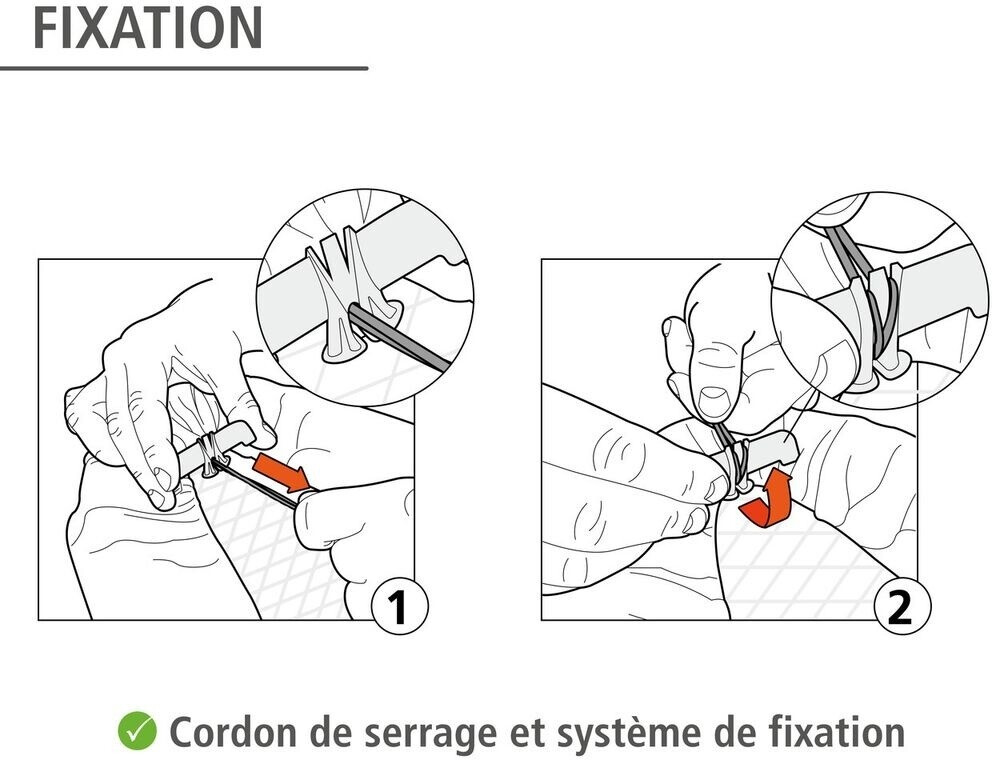 FIXATION

1

2

Cordon de serrage et système de fixation