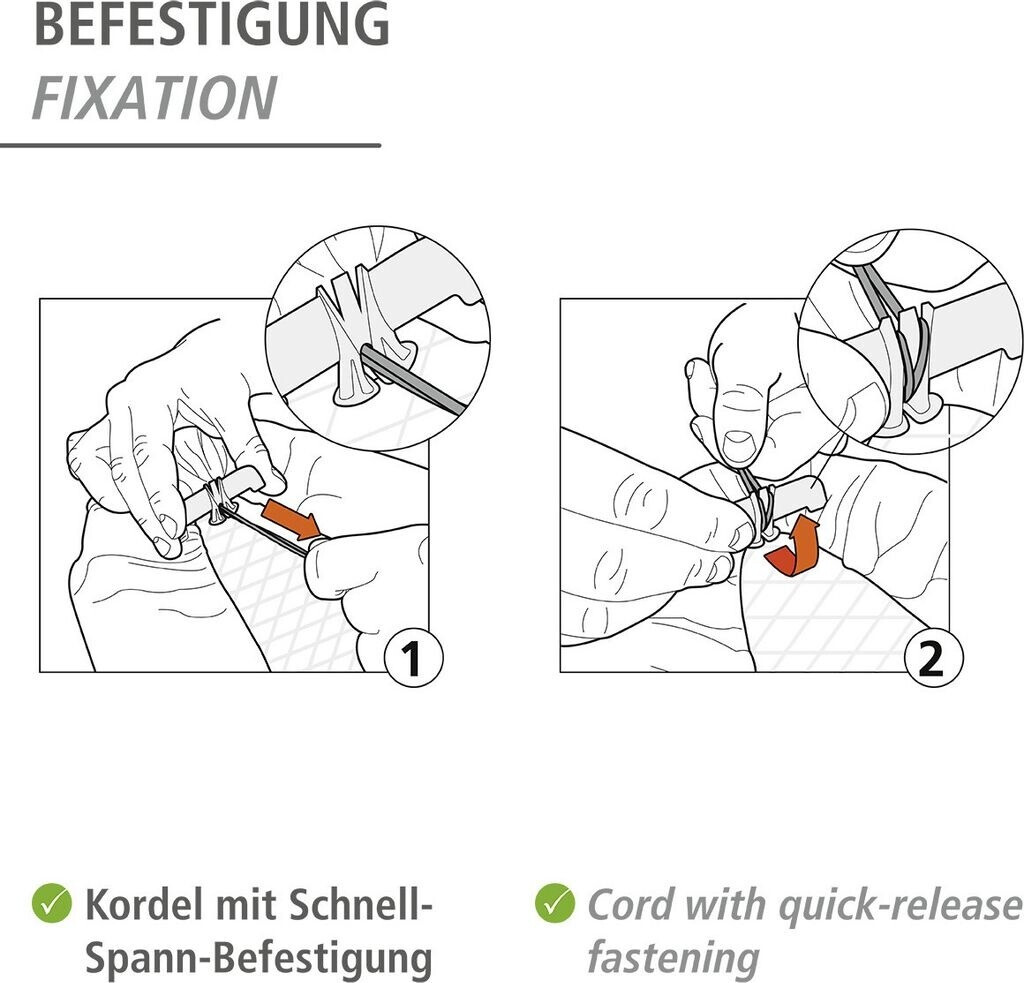 BEFESTIGUNG
FIXATION

1

2

Kordel mit Schnell-Spann-Befestigung

Cord with quick-release fastening