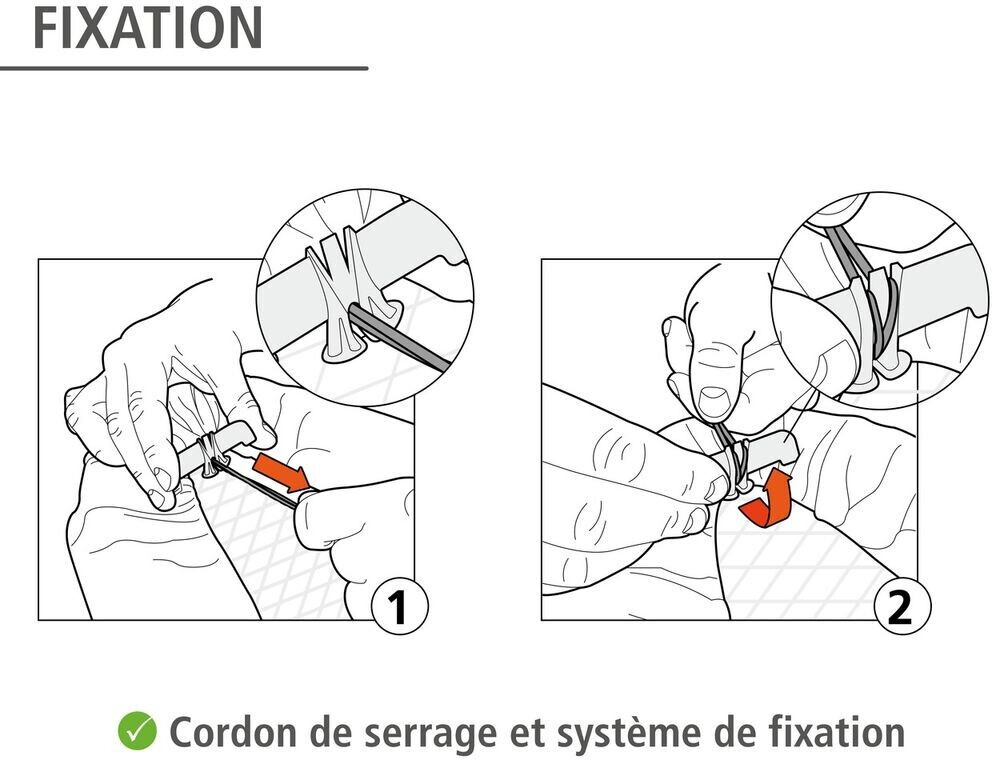 FIXATION

1

2

Cordon de serrage et système de fixation