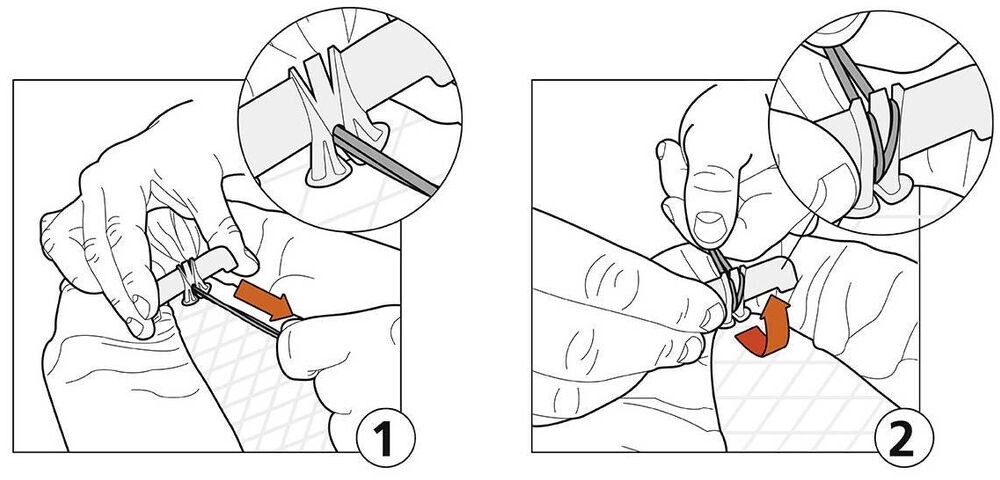 1

2