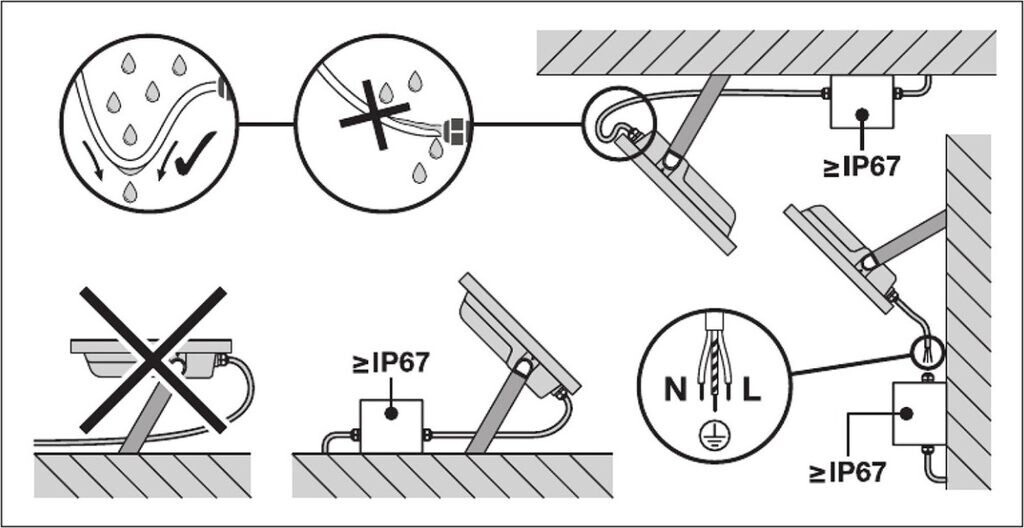 ≥IP67

≥IP67

N L

≥IP67