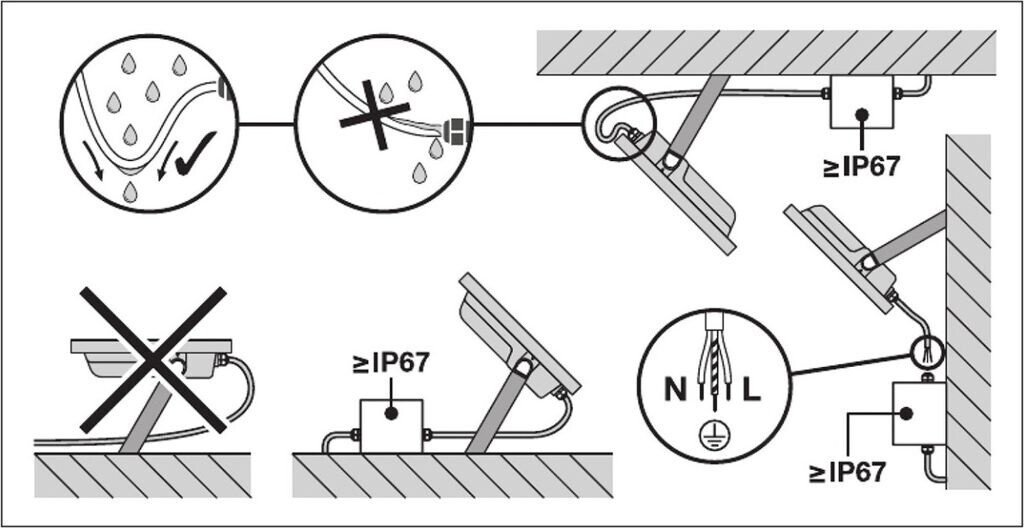 ≥IP67

≥IP67

N L

≥IP67