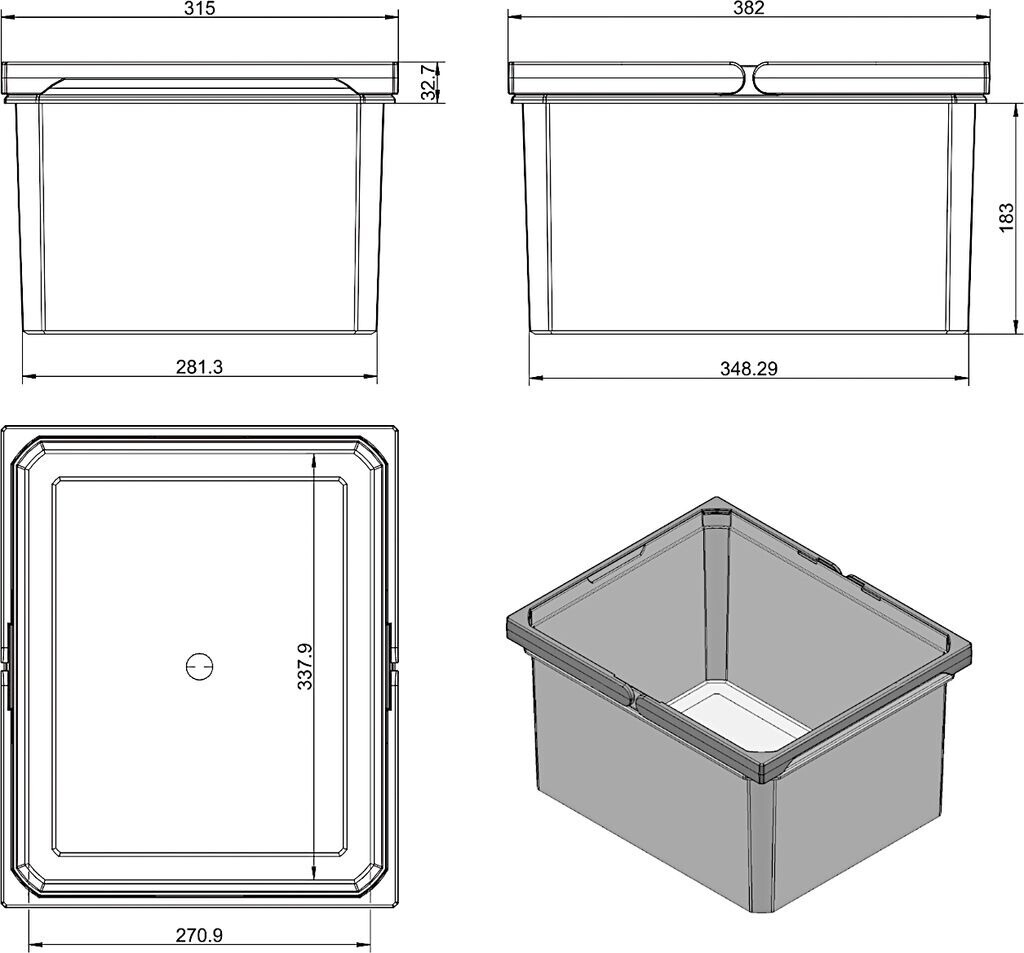 315

32.7

281.3

382

183

348.29

337.9

270.9