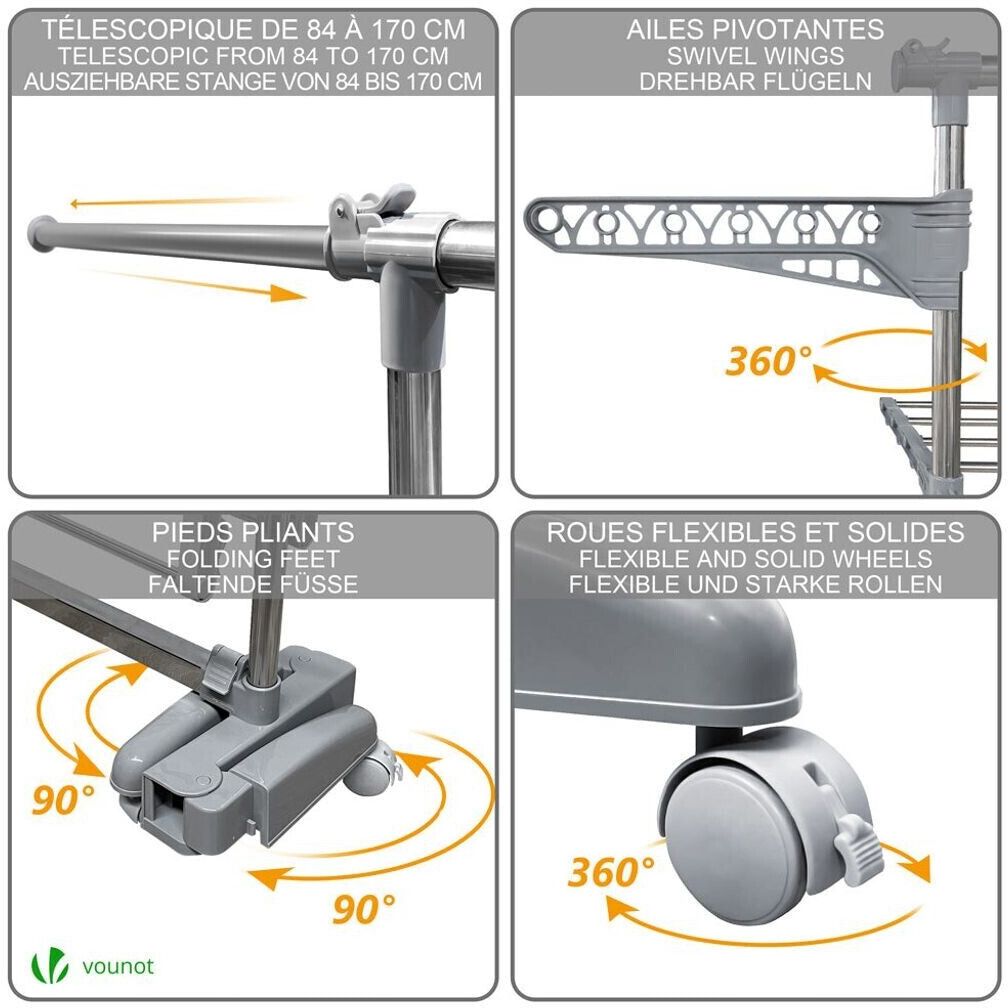 TÉLESCOPIQUE DE 84 À 170 CM
TELESCOPIC FROM 84 TO 170 CM
AUSZIEHBARE STANGE VON 84 BIS 170 CM

AILES PIVOTANTES
SWIVEL WINGS
DREHBAR FLÜGELN

360°

PIEDS PLIANTS
FOLDING FEET
FALTENDE FÜSSE

90°

90°

vounot

ROUES FLEXIBLES ET SOLIDES
FLEXIBLE AND SOLID WHEELS
FLEXIBLE UND STARKE ROLLEN

360°