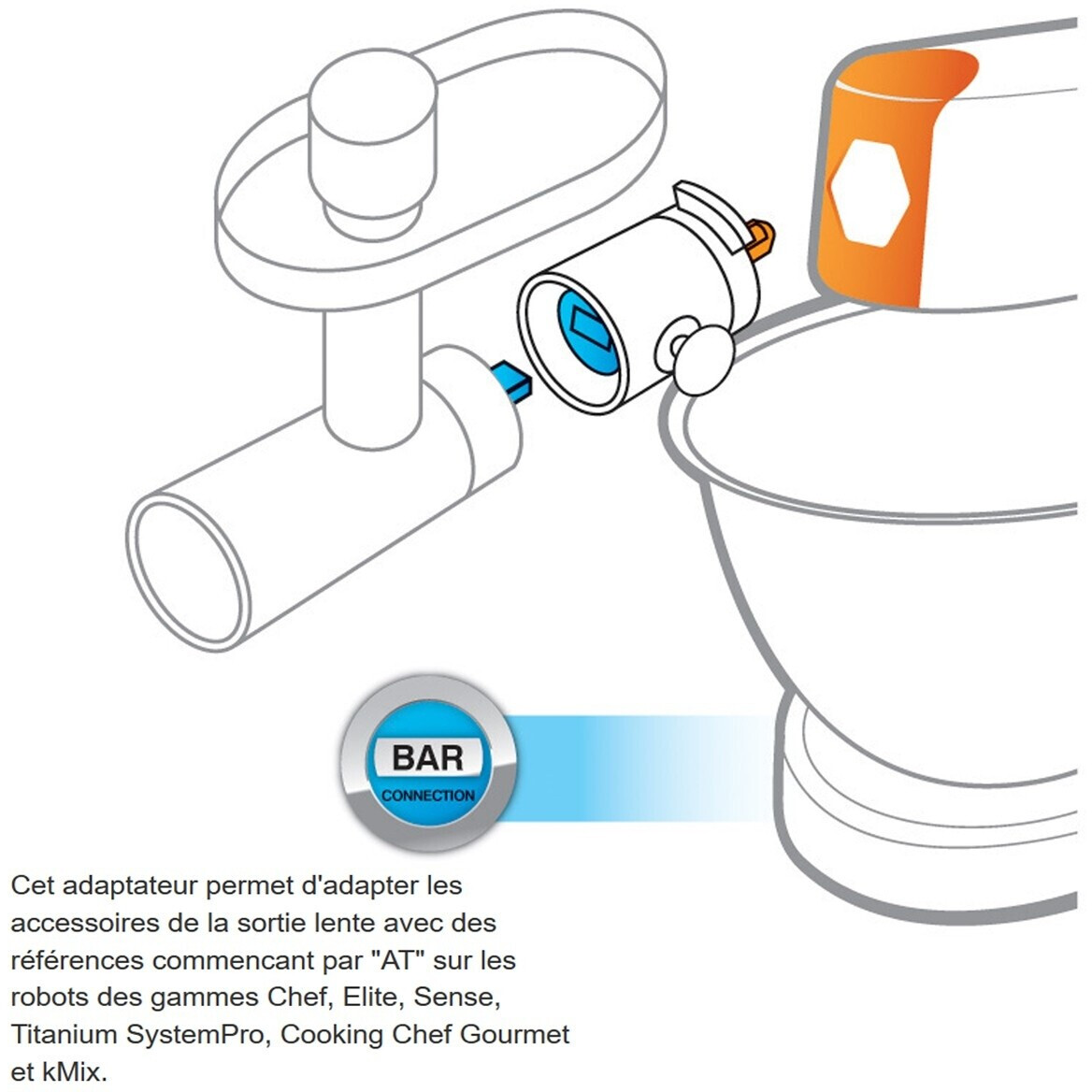 BAR
CONNECTION

Cet adaptateur permet d'adapter les accessoires de la sortie lente avec des références commencant par "AT" sur les robots des gammes Chef, Elite, Sense, Titanium SystemPro, Cooking Chef Gourmet et kMix.