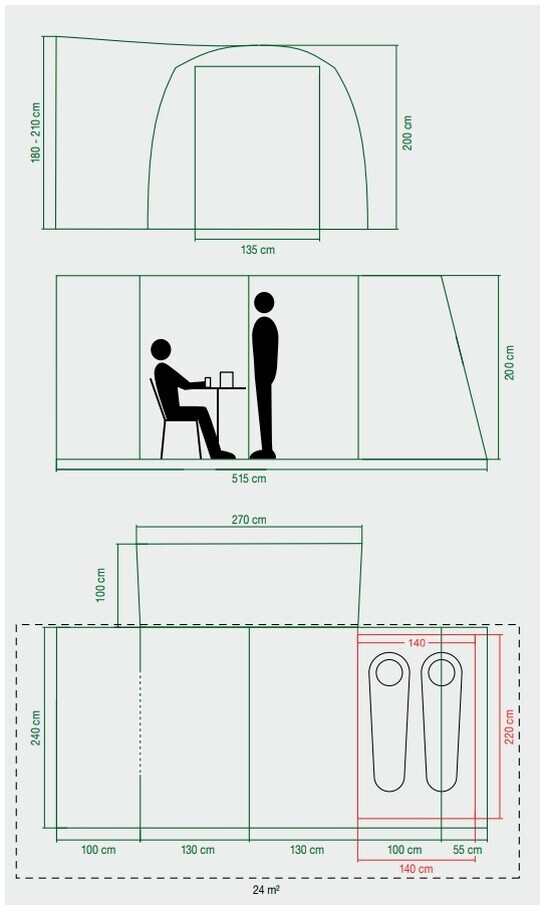 180 - 210 cm

200 cm

135 cm

200 cm

515 cm

270 cm

100 cm

140

240 cm

220 cm

100 cm
130 cm
130 cm
100 cm
55 cm

140 cm

24 m²