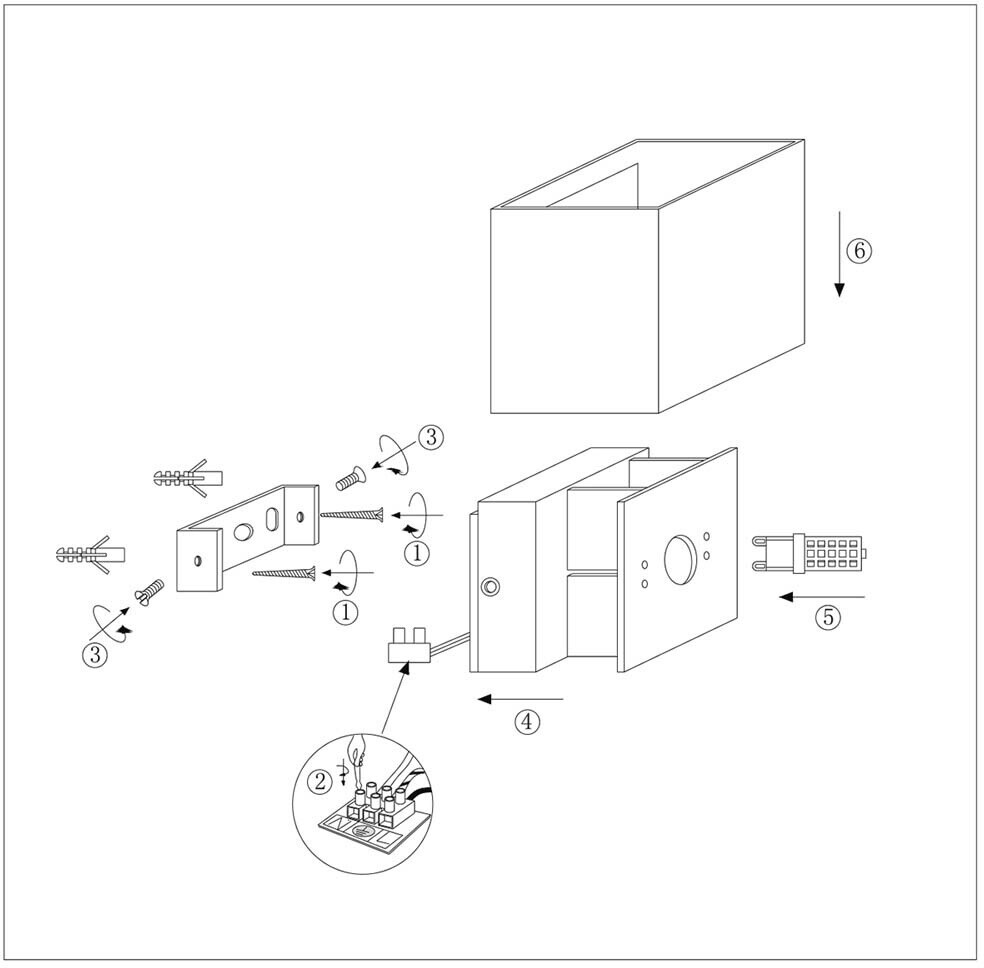 ⑥
③
①
①
③
⑤
④
②