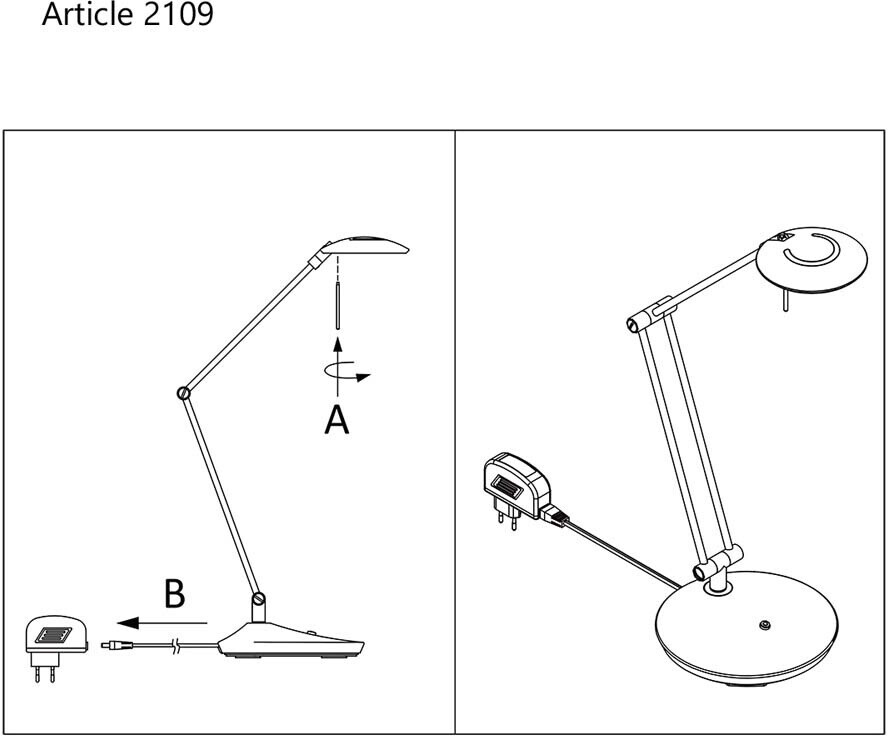 Article 2109

A

B