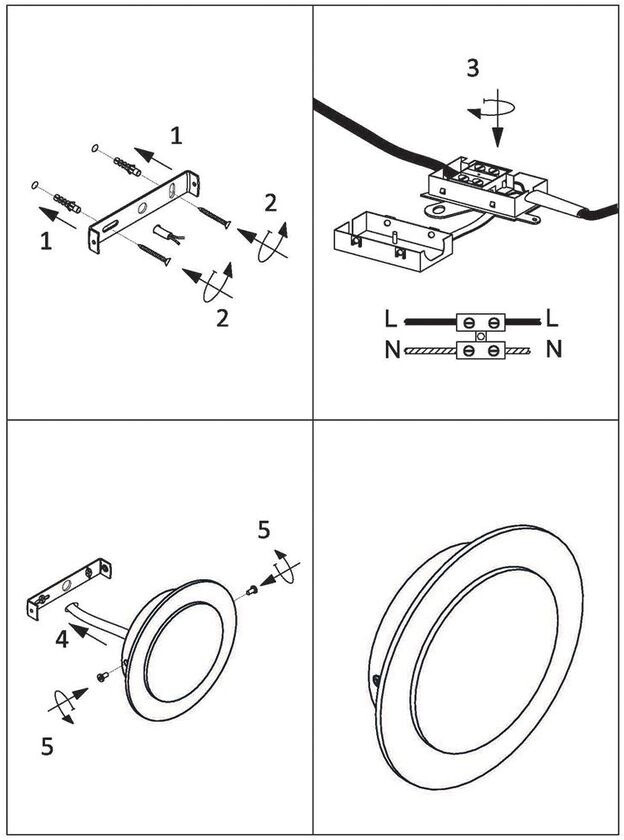 1
1
2
2
3
L
L
N
N
5
4
5