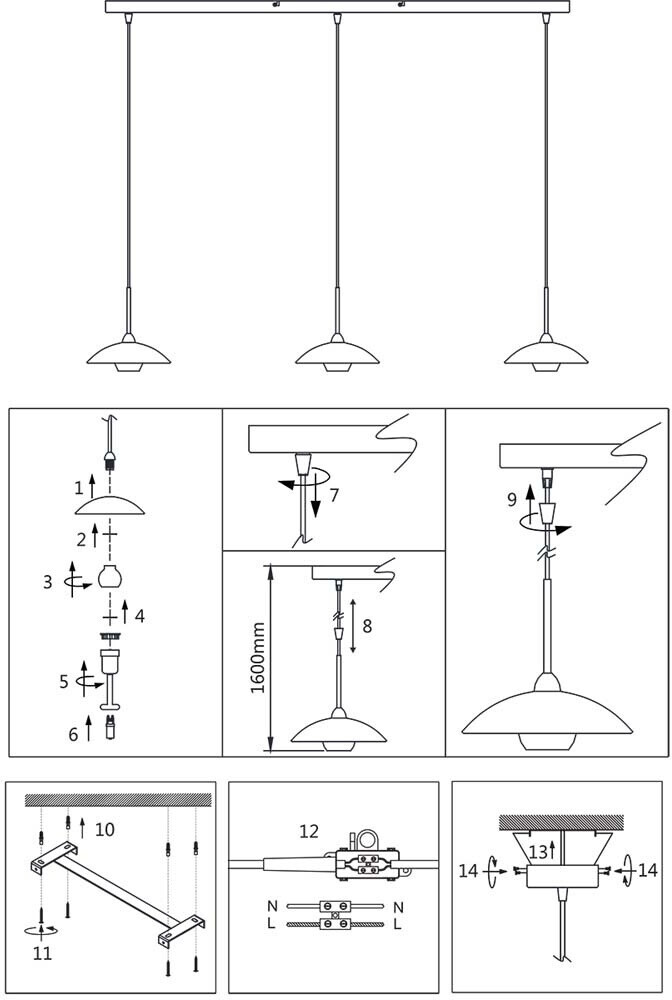 1
2
3
4
5
6
7
1600mm
8
9
10
11
12
N
L
N
L
13
14
14