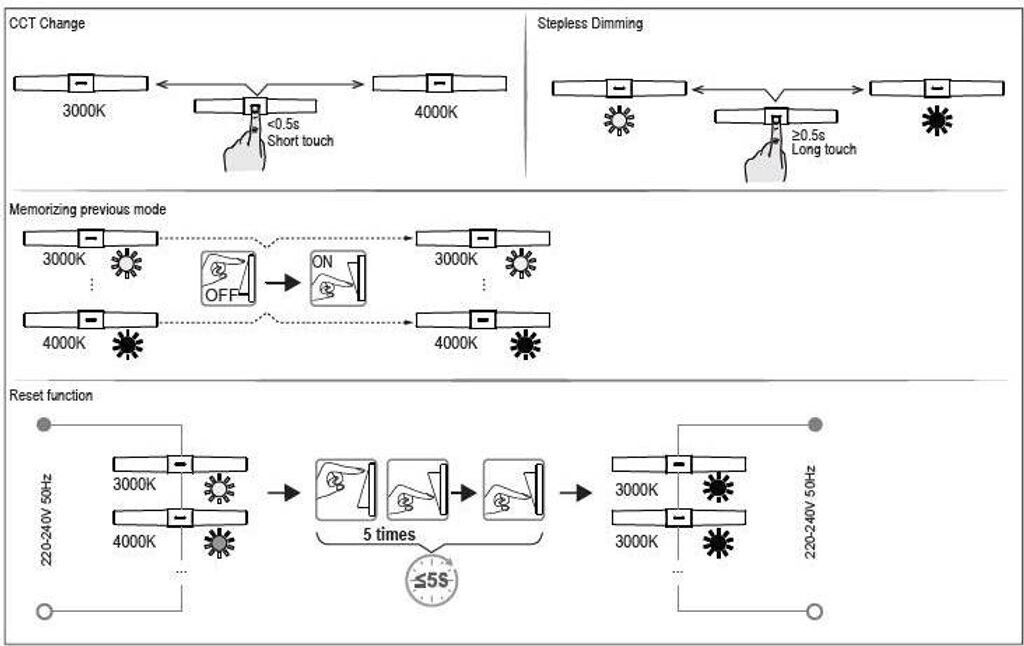 CCT Change

3000K

<0.5s
Short touch

4000K

Stepless Dimming

≥0.5s
Long touch

Memorizing previous mode

3000K
⋮
4000K

OFF

ON

3000K
⋮
4000K

Reset function

220-240V 50Hz

3000K

4000K

...

5 times

≤5S

3000K

3000K

...

220-240V 50Hz