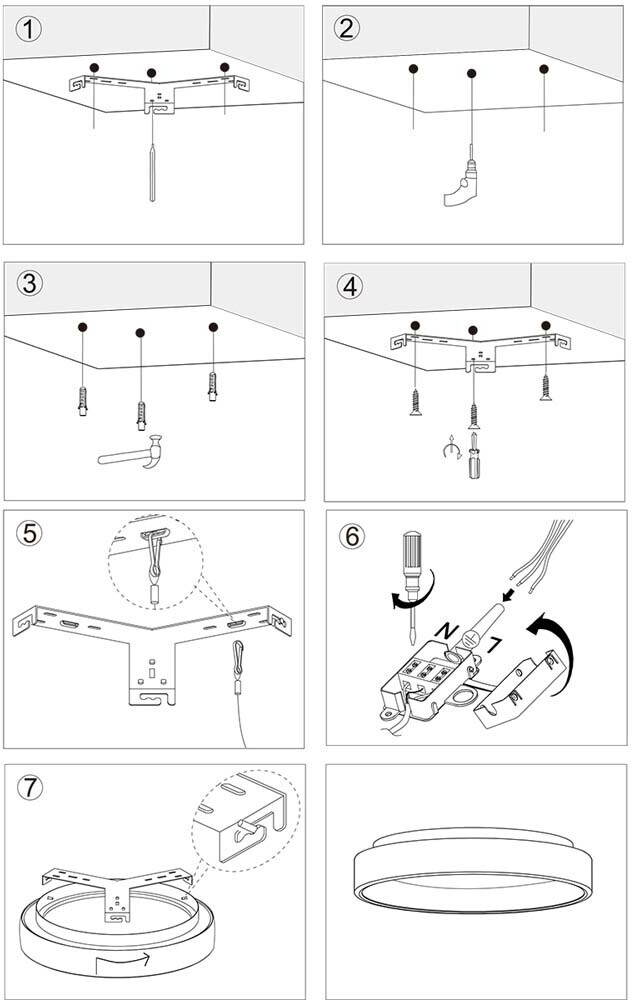 1

2

3

4

5

6

N

L

7