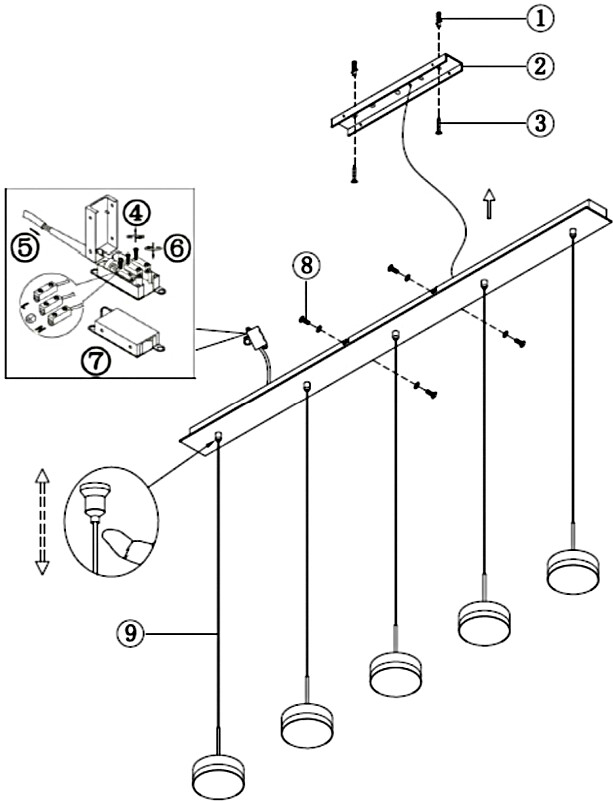 ①
②
③
④
⑤
⑥
⑦
⑧
⑨