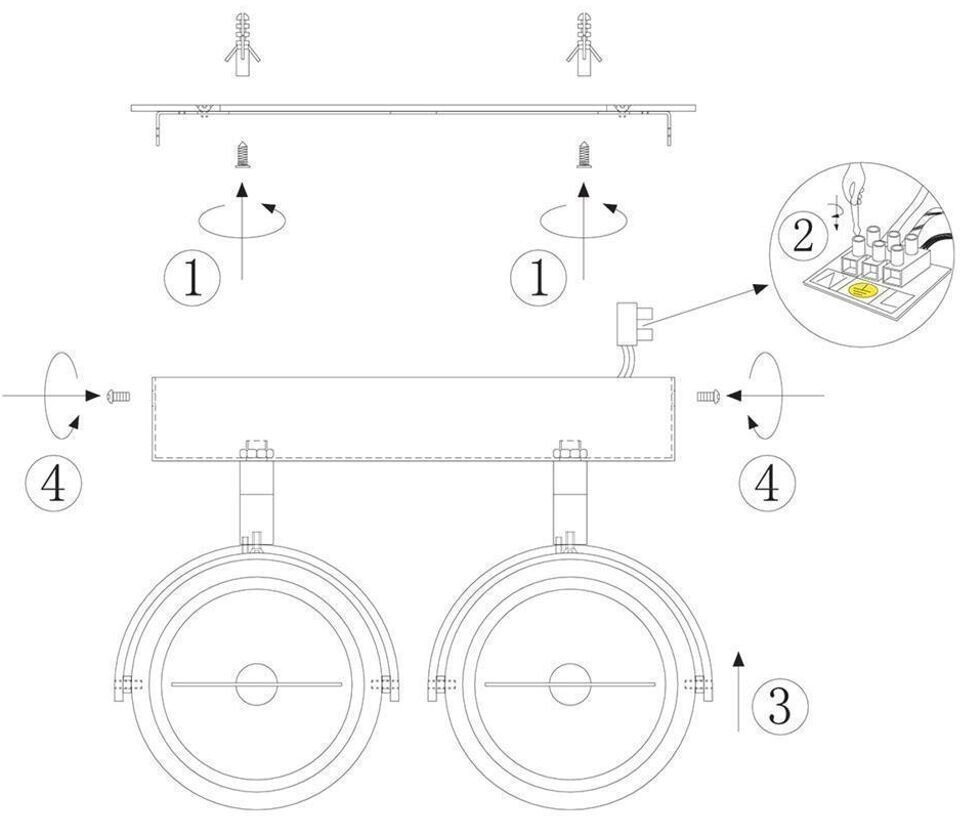 1
1
2
N
L
4
4
3