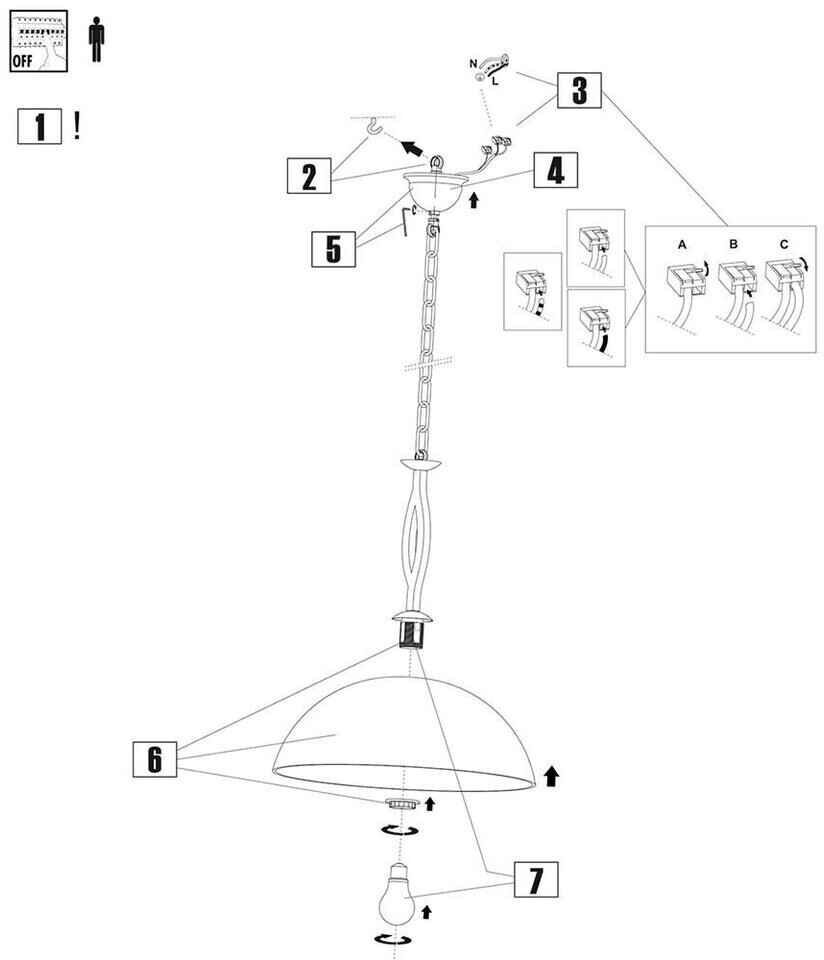 OFF

1 !

N
L

3

2

4

5

A B C

6

7