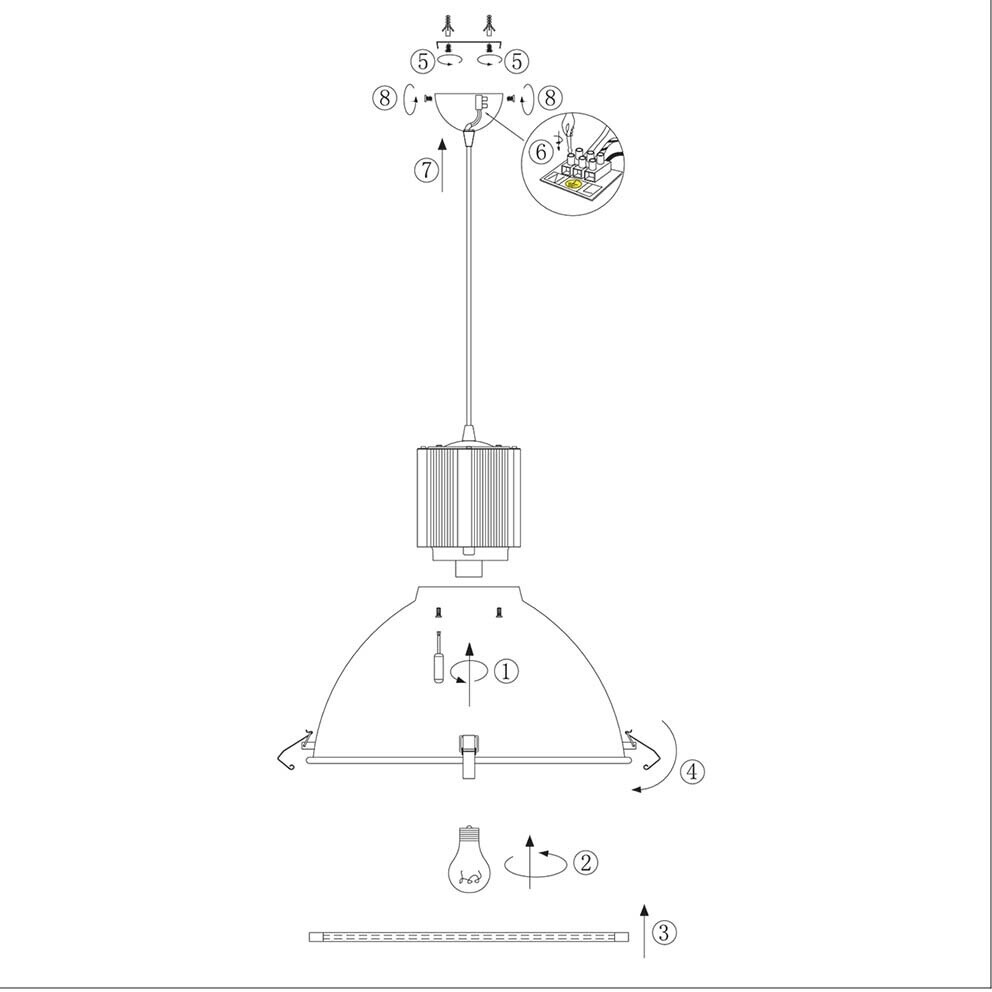 5 5
8 8
6
7
1
4
2
3