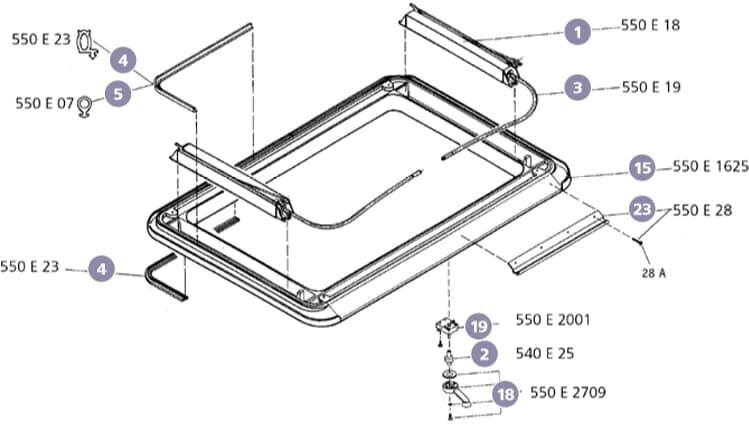 550 E 23
4
5
550 E 07
1
550 E 18
3
550 E 19
15
550 E 1625
23
550 E 28
28 A
550 E 23
4
19
550 E 2001
2
540 E 25
18
550 E 2709