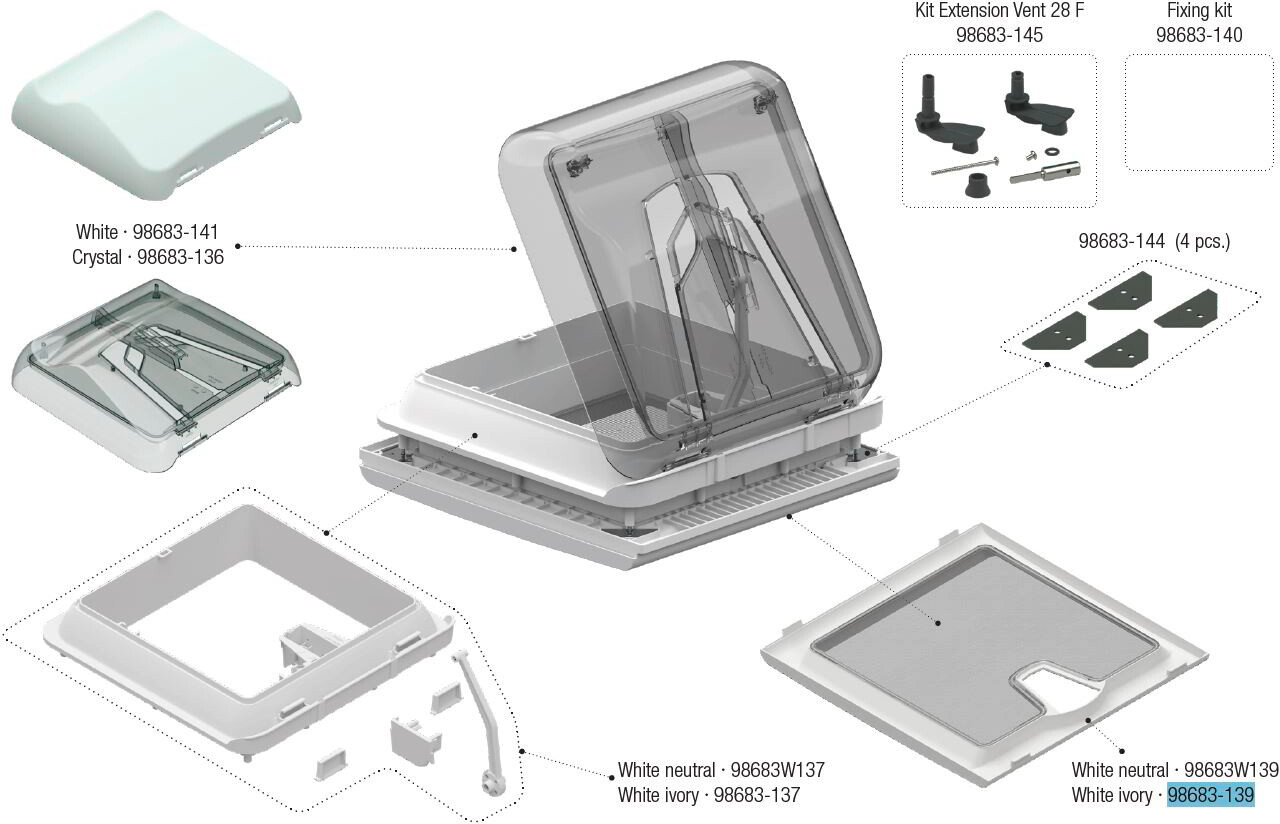 Kit Extension Vent 28 F
98683-145

Fixing kit
98683-140

White · 98683-141
Crystal · 98683-136

98683-144 (4 pcs.)

White neutral · 98683W137
White ivory · 98683-137

White neutral · 98683W139
White ivory · 98683-139