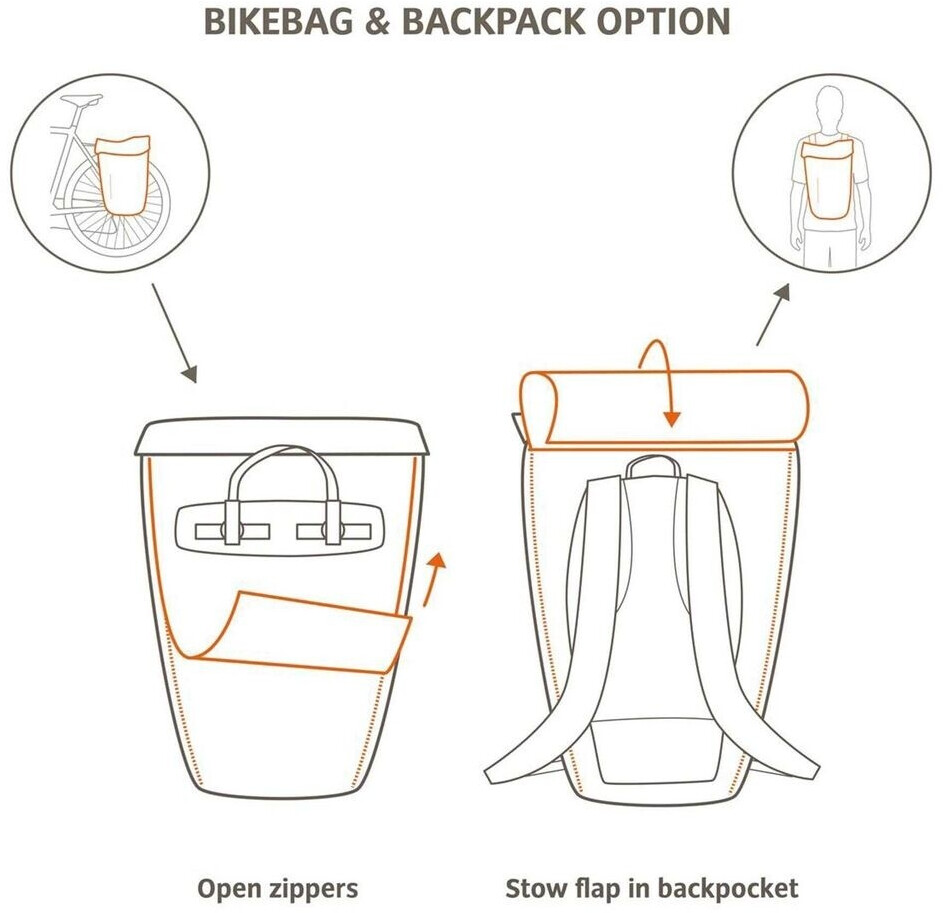 BIKEBAG & BACKPACK OPTION

Open zippers

Stow flap in backpocket