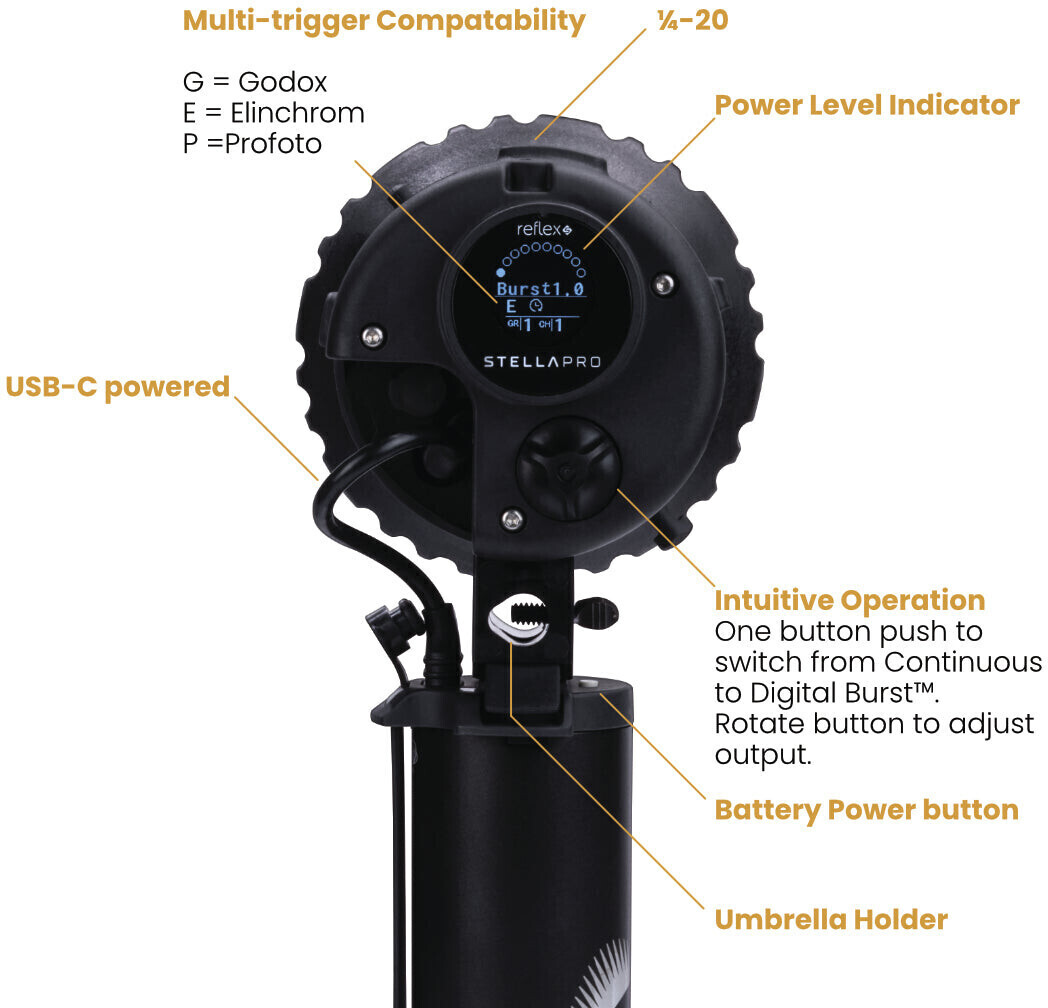 Multi-trigger Compatability

G = Godox
E = Elinchrom
P =Profoto

¼-20

Power Level Indicator

reflex

Burst1.0
E
GR 1 CH 1

STELLAPRO

USB-C powered

Intuitive Operation
One button push to switch from Continuous to Digital Burst™. Rotate button to adjust output.

Battery Power button

Umbrella Holder