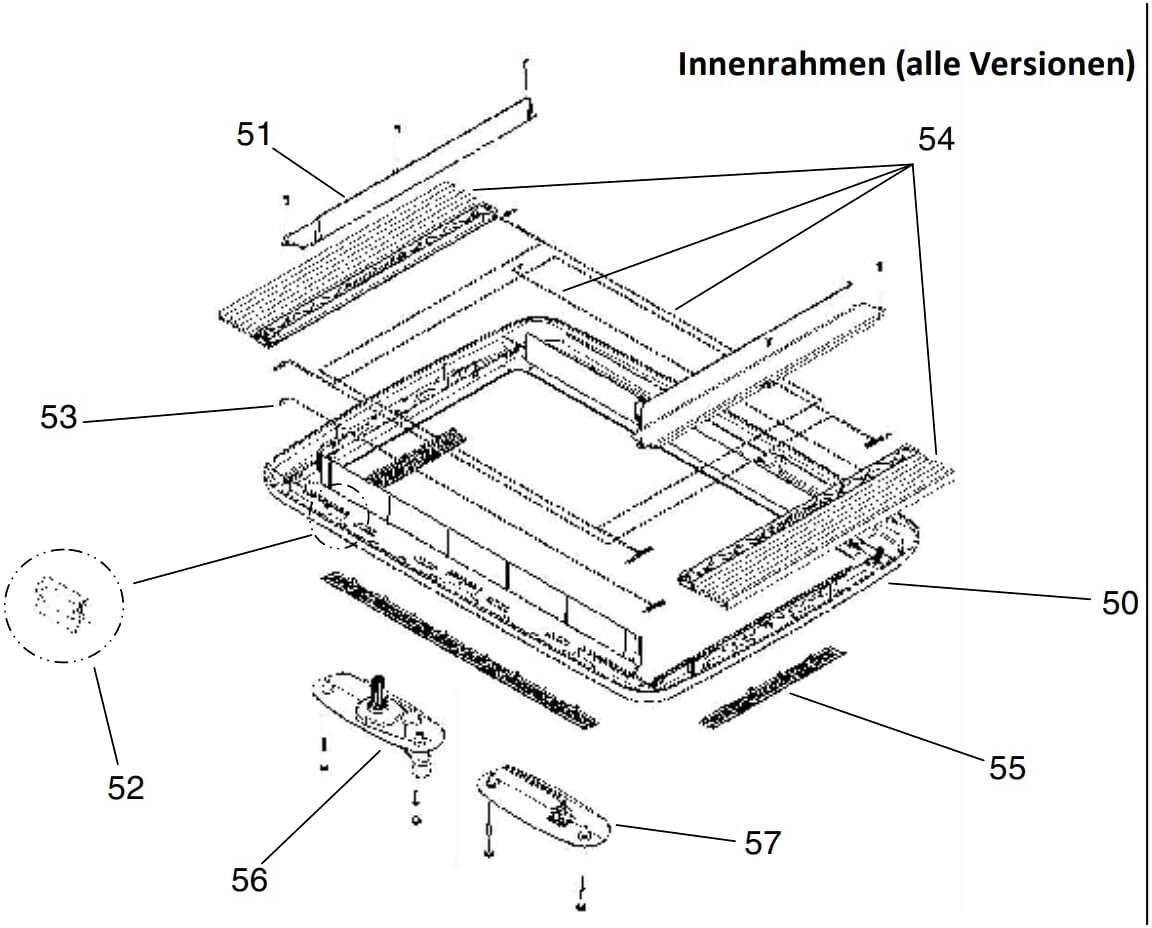 Innenrahmen (alle Versionen)

51

54

53

50

52

55

56

57