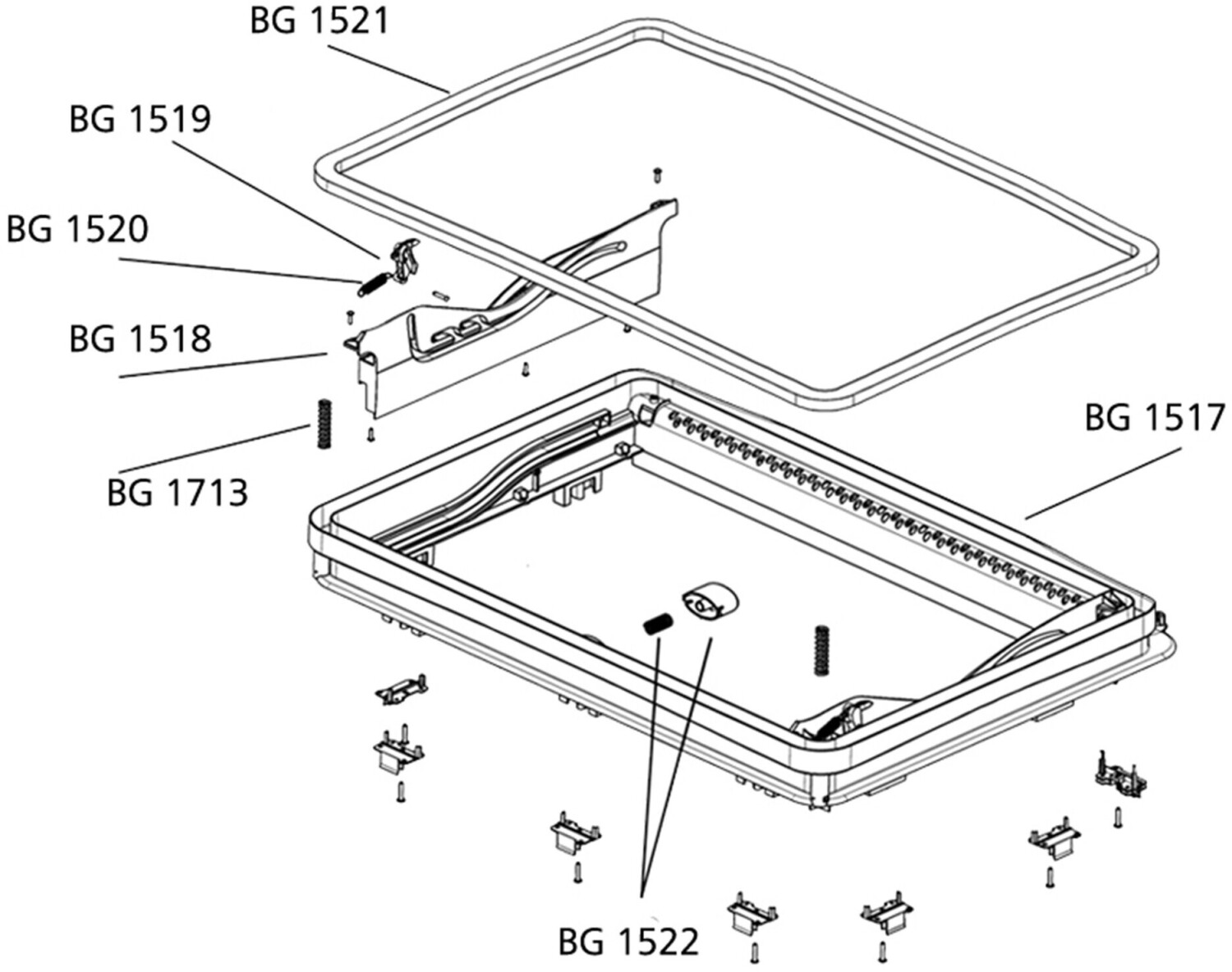 BG 1521

BG 1519

BG 1520

BG 1518

BG 1713

BG 1517

BG 1522