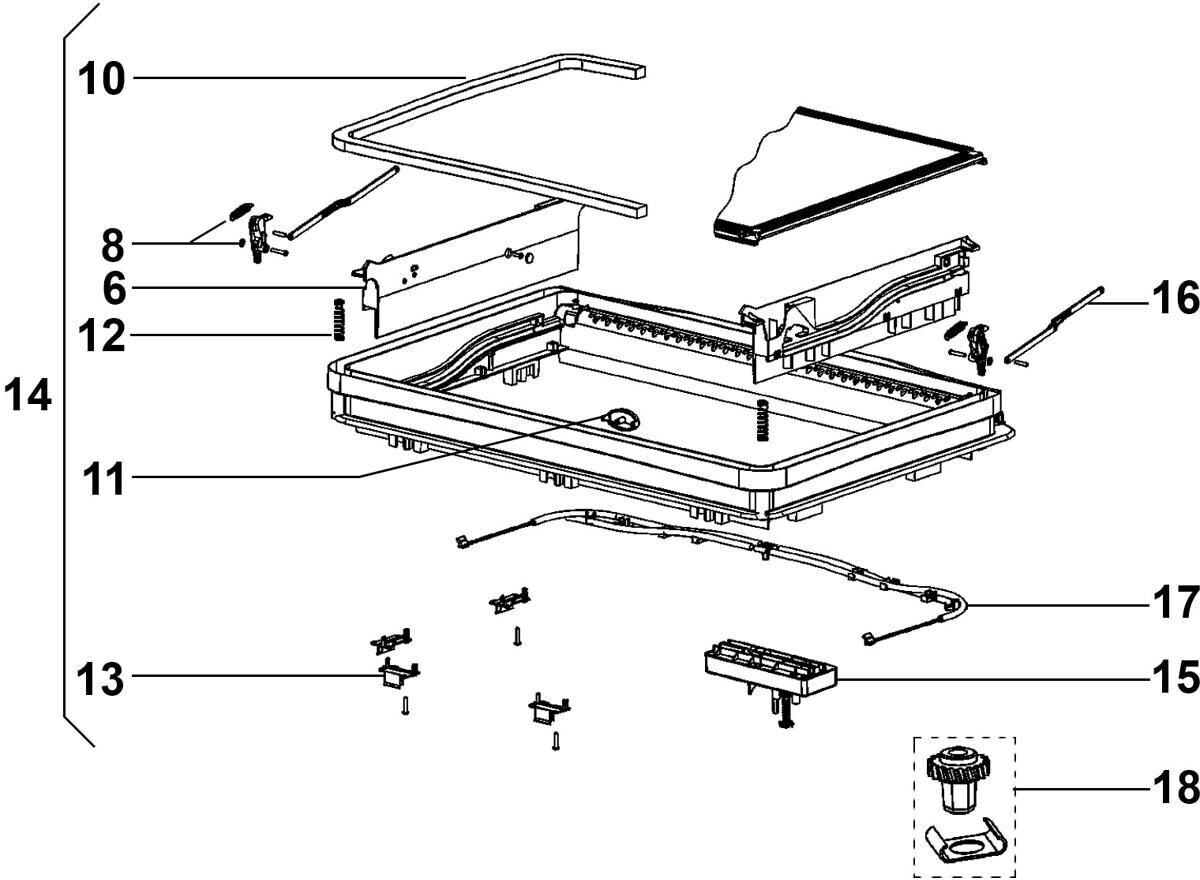 10
8
6
12
14
11
13
16
17
15
18