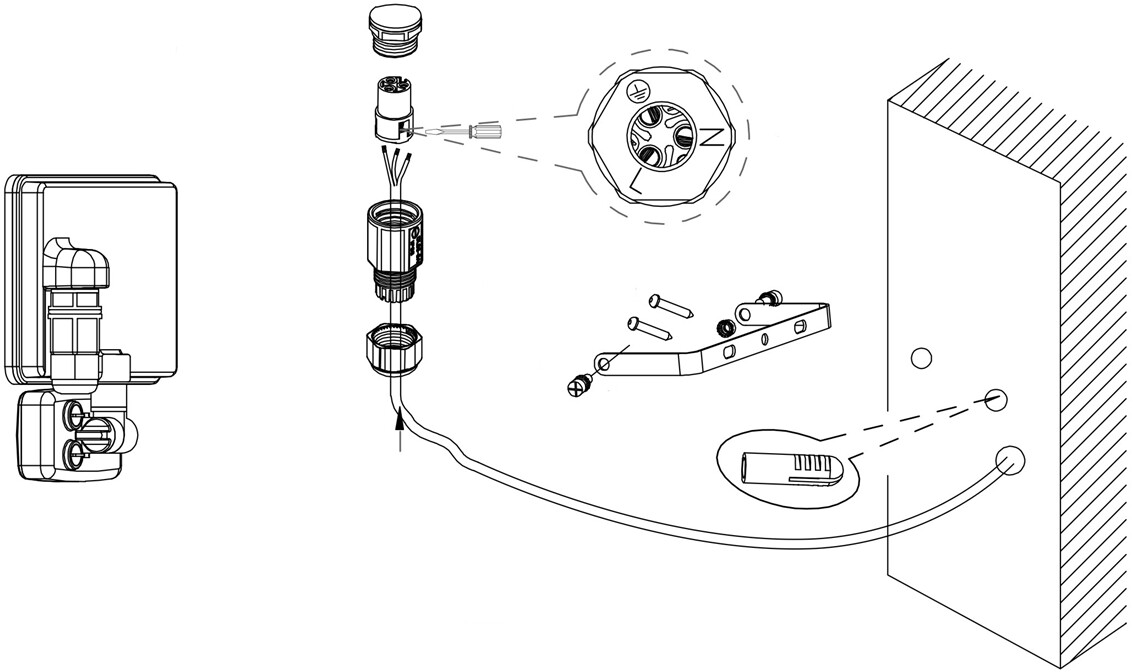 N
L