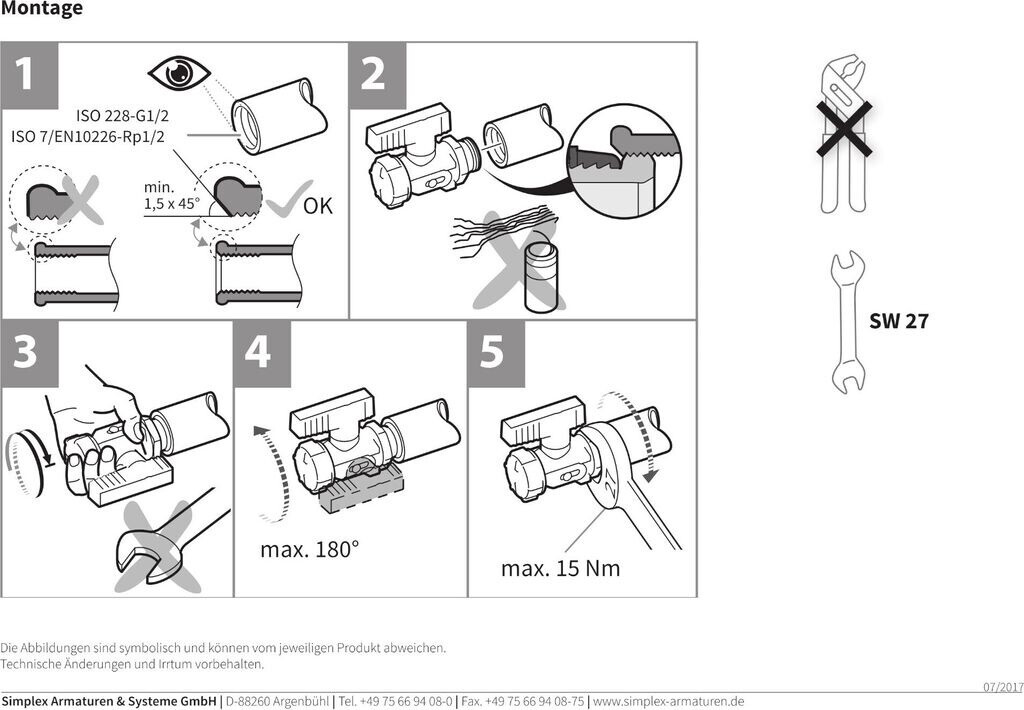 Montage

1

ISO 228-G1/2
ISO 7/EN10226-Rp1/2

min.
1,5 x 45°

OK

2

3

4

max. 180°

5

max. 15 Nm

SW 27

Die Abbildungen sind symbolisch und können vom jeweiligen Produkt abweichen.
Technische Änderungen und Irrtum vorbehalten.

07/2017

Simplex Armaturen & Systeme GmbH | D-88260 Argenbühl | Tel. +49 75 66 94 08-0 | Fax. +49 75 66 94 08-75 | www.simplex-armaturen.de