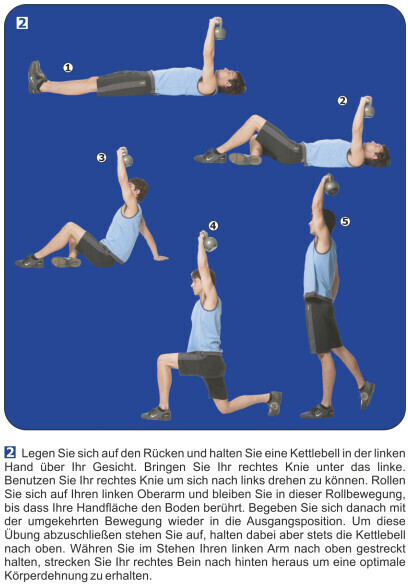 2

1

2

3

4

5

2 Legen Sie sich auf den Rücken und halten Sie eine Kettlebell in der linken Hand über Ihr Gesicht. Bringen Sie Ihr rechtes Knie unter das linke. Benutzen Sie Ihr rechtes Knie um sich nach links drehen zu können. Rollen Sie sich auf Ihren linken Oberarm und bleiben Sie in dieser Rollbewegung, bis dass Ihre Handfläche den Boden berührt. Begeben Sie sich danach mit der umgekehrten Bewegung wieder in die Ausgangsposition. Um diese Übung abzuschließen stehen Sie auf, halten dabei aber stets die Kettlebell nach oben. Währen Sie im Stehen Ihren linken Arm nach oben gestreckt halten, strecken Sie Ihr rechtes Bein nach hinten heraus um eine optimale Körperdehnung zu erhalten.