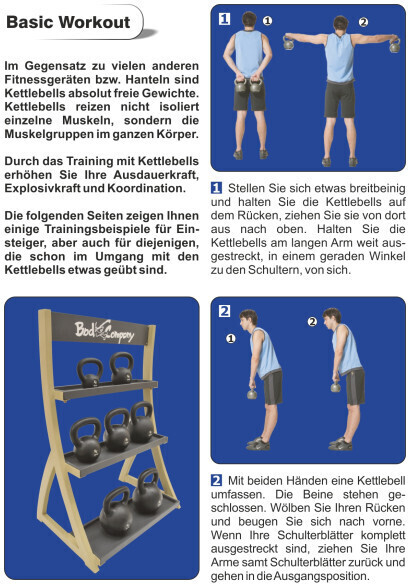 Basic Workout

Im Gegensatz zu vielen anderen Fitnessgeräten bzw. Hanteln sind Kettlebells absolut freie Gewichte. Kettlebells reizen nicht isoliert einzelne Muskeln, sondern die Muskelgruppen im ganzen Körper.

Durch das Training mit Kettlebells erhöhen Sie Ihre Ausdauerkraft, Explosivkraft und Koordination.

Die folgenden Seiten zeigen Ihnen einige Trainingsbeispiele für Einsteiger, aber auch für diejenigen, die schon im Umgang mit den Kettlebells etwas geübt sind.

Body Company

1 ① ②

1 Stellen Sie sich etwas breitbeinig und halten Sie die Kettlebells auf dem Rücken, ziehen Sie sie von dort aus nach oben. Halten Sie die Kettlebells am langen Arm weit ausgestreckt, in einem geraden Winkel zu den Schultern, von sich.

2 ① ②

2 Mit beiden Händen eine Kettlebell umfassen. Die Beine stehen geschlossen. Wölben Sie Ihren Rücken und beugen Sie sich nach vorne. Wenn Ihre Schulterblätter komplett ausgestreckt sind, ziehen Sie Ihre Arme samt Schulterblätter zurück und gehen in die Ausgangsposition.