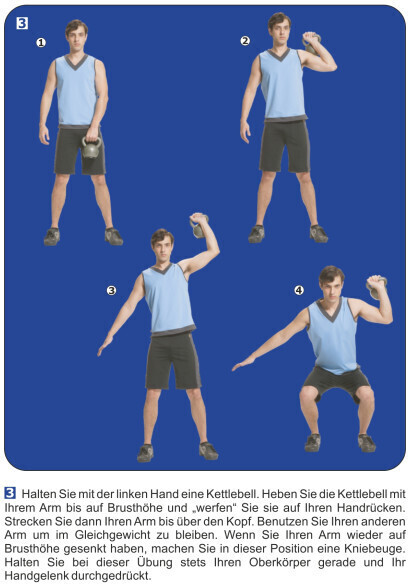 3

1

2

3

4

3 Halten Sie mit der linken Hand eine Kettlebell. Heben Sie die Kettlebell mit Ihrem Arm bis auf Brusthöhe und „werfen“ Sie sie auf Ihren Handrücken. Strecken Sie dann Ihren Arm bis über den Kopf. Benutzen Sie Ihren anderen Arm um im Gleichgewicht zu bleiben. Wenn Sie Ihren Arm wieder auf Brusthöhe gesenkt haben, machen Sie in dieser Position eine Kniebeuge. Halten Sie bei dieser Übung stets Ihren Oberkörper gerade und Ihr Handgelenk durchgedrückt.