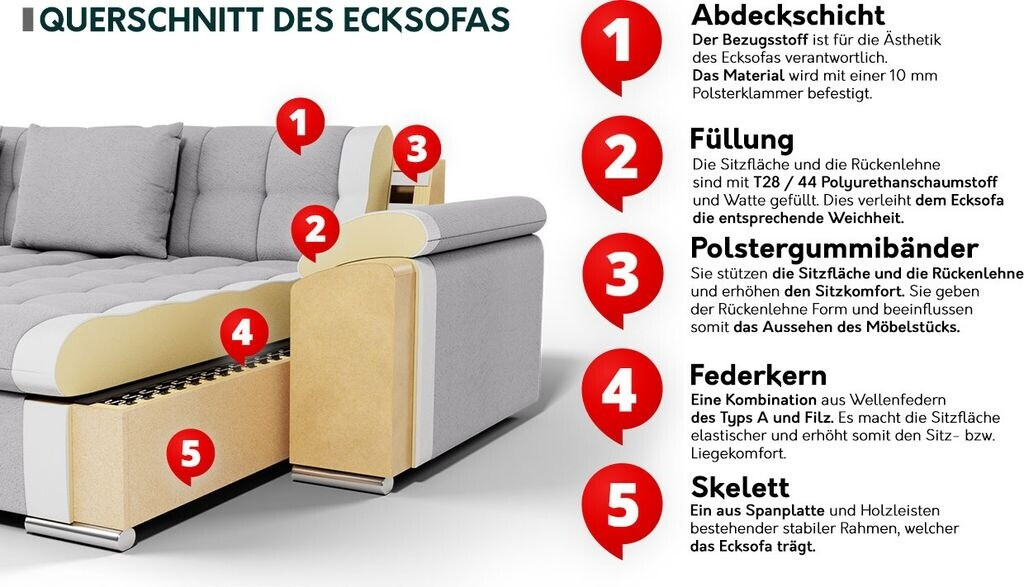 QUERSCHNITT DES ECKSOFAS

1

3

2

4

5

1
Abdeckschicht
Der Bezugsstoff ist für die Ästhetik des Ecksofas verantwortlich. Das Material wird mit einer 10 mm Polsterklammer befestigt.

2
Füllung
Die Sitzfläche und die Rückenlehne sind mit T28 / 44 Polyurethanschaumstoff und Watte gefüllt. Dies verleiht dem Ecksofa die entsprechende Weichheit.

3
Polstergummibänder
Sie stützen die Sitzfläche und die Rückenlehne und erhöhen den Sitzkomfort. Sie geben der Rückenlehne Form und beeinflussen somit das Aussehen des Möbelstücks.

4
Federkern
Eine Kombination aus Wellenfedern des Typs A und Filz. Es macht die Sitzfläche elastischer und erhöht somit den Sitz- bzw. Liegekomfort.

5
Skelett
Ein aus Spanplatte und Holzleisten bestehender stabiler Rahmen, welcher das Ecksofa trägt.