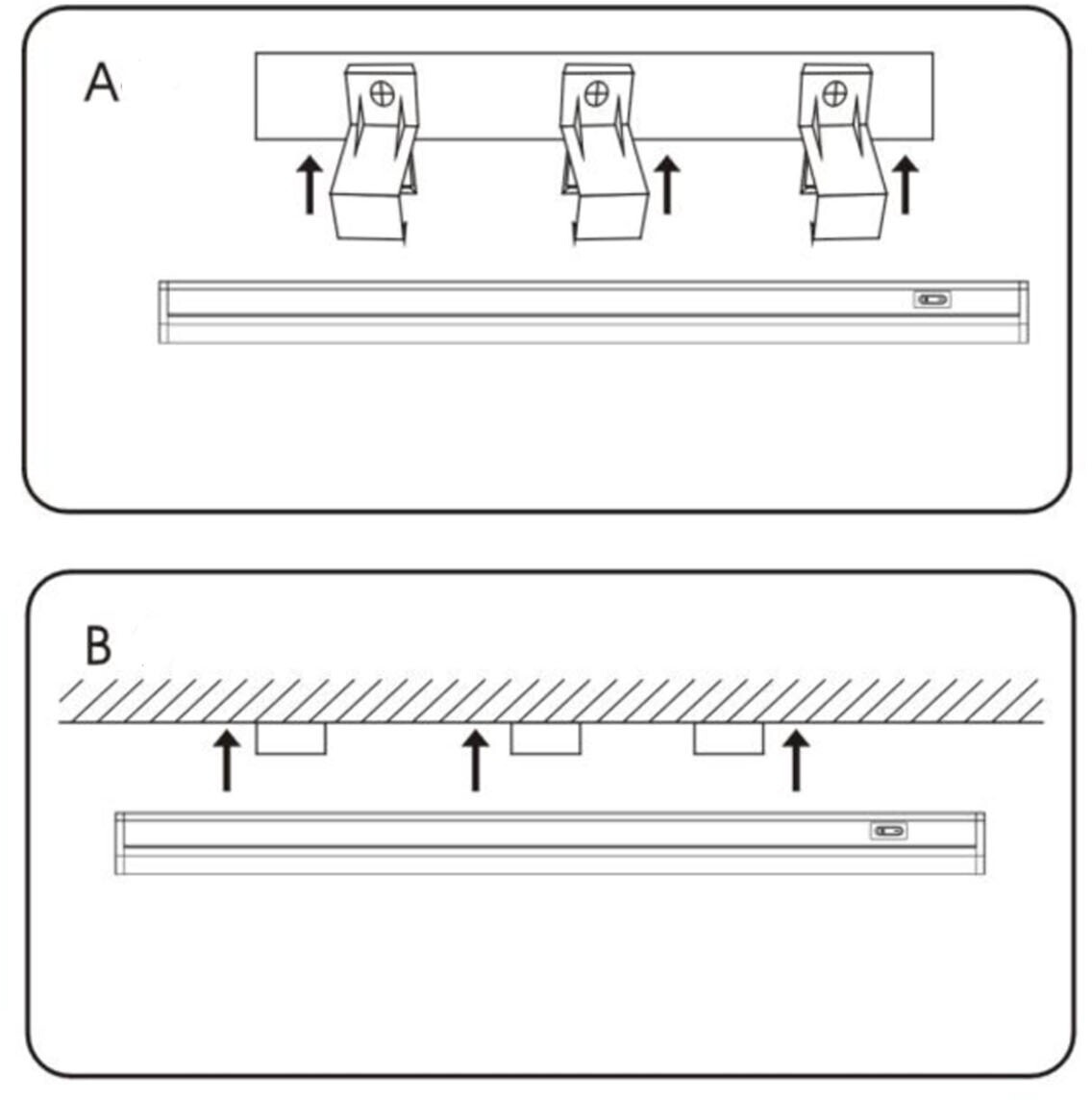 A

B