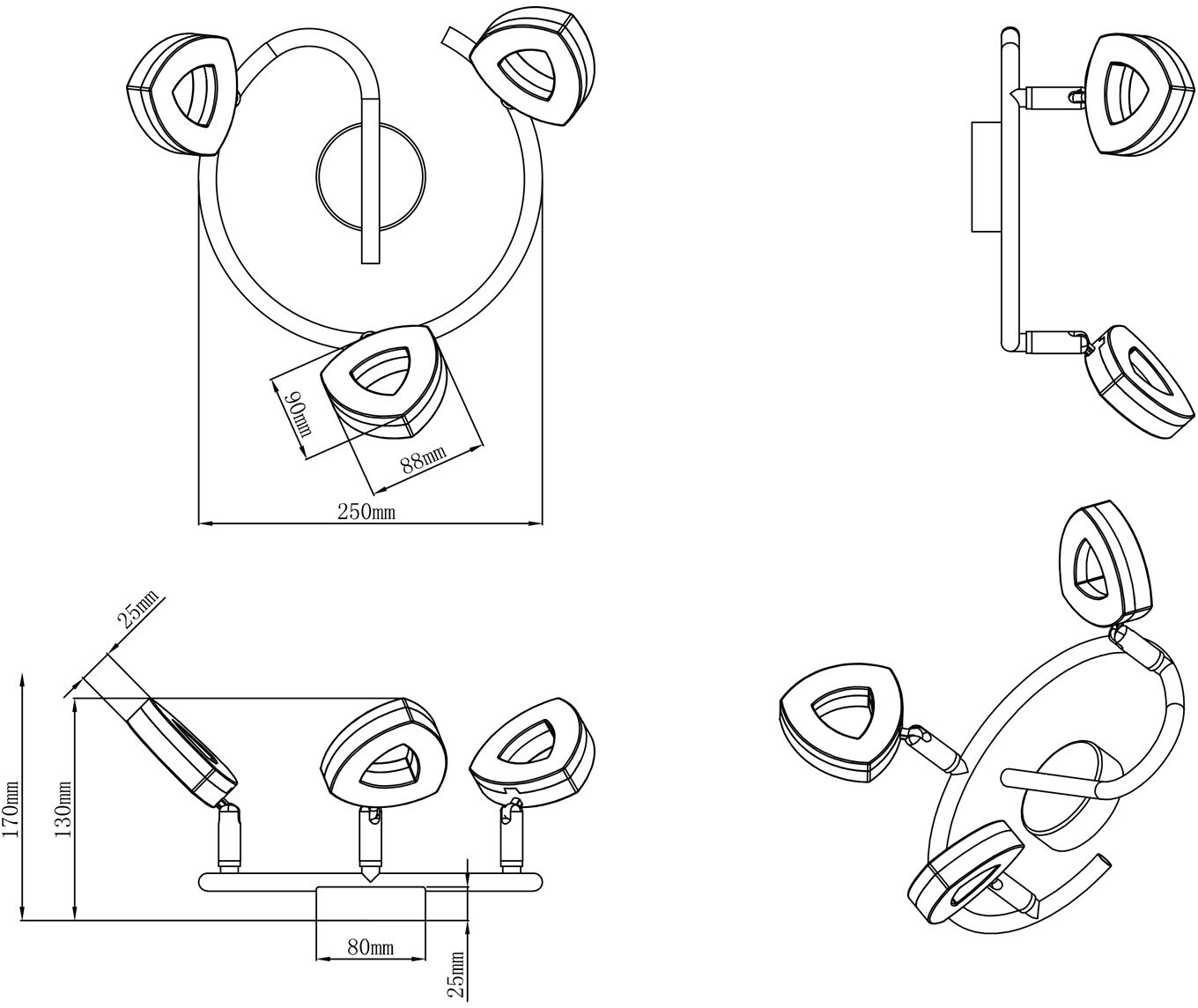 90mm
88mm
250mm
25mm
170mm
130mm
80mm
25mm